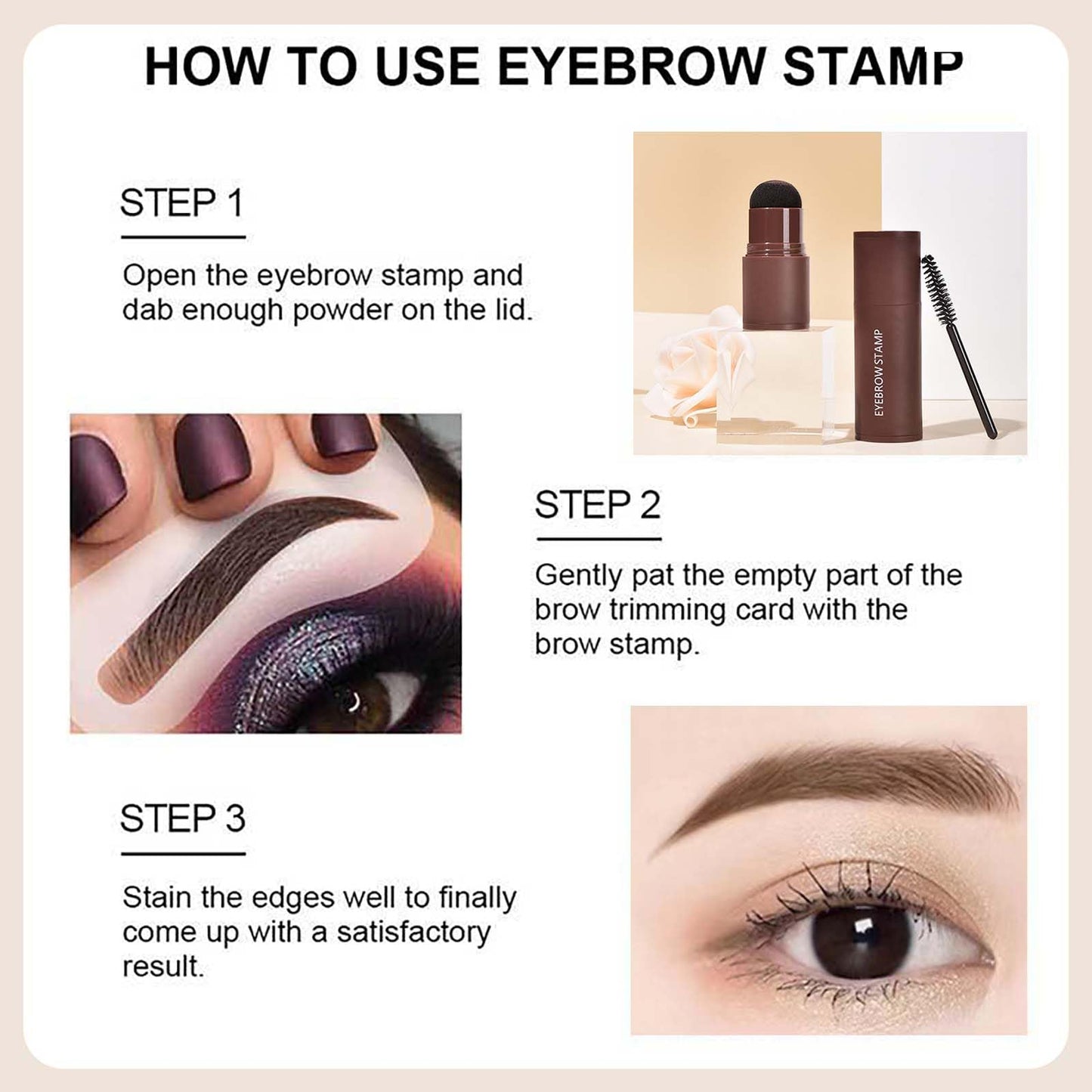 HOW TO USE EYEBROW STAMP

STEP 1

Open the eyebrow stamp and dab enough powder on the lid.

EYEBROW STAMP

STEP 2

Gently pat the empty part of the brow trimming card with the brow stamp.

STEP 3

Stain the edges well to finally come up with a satisfactory result.