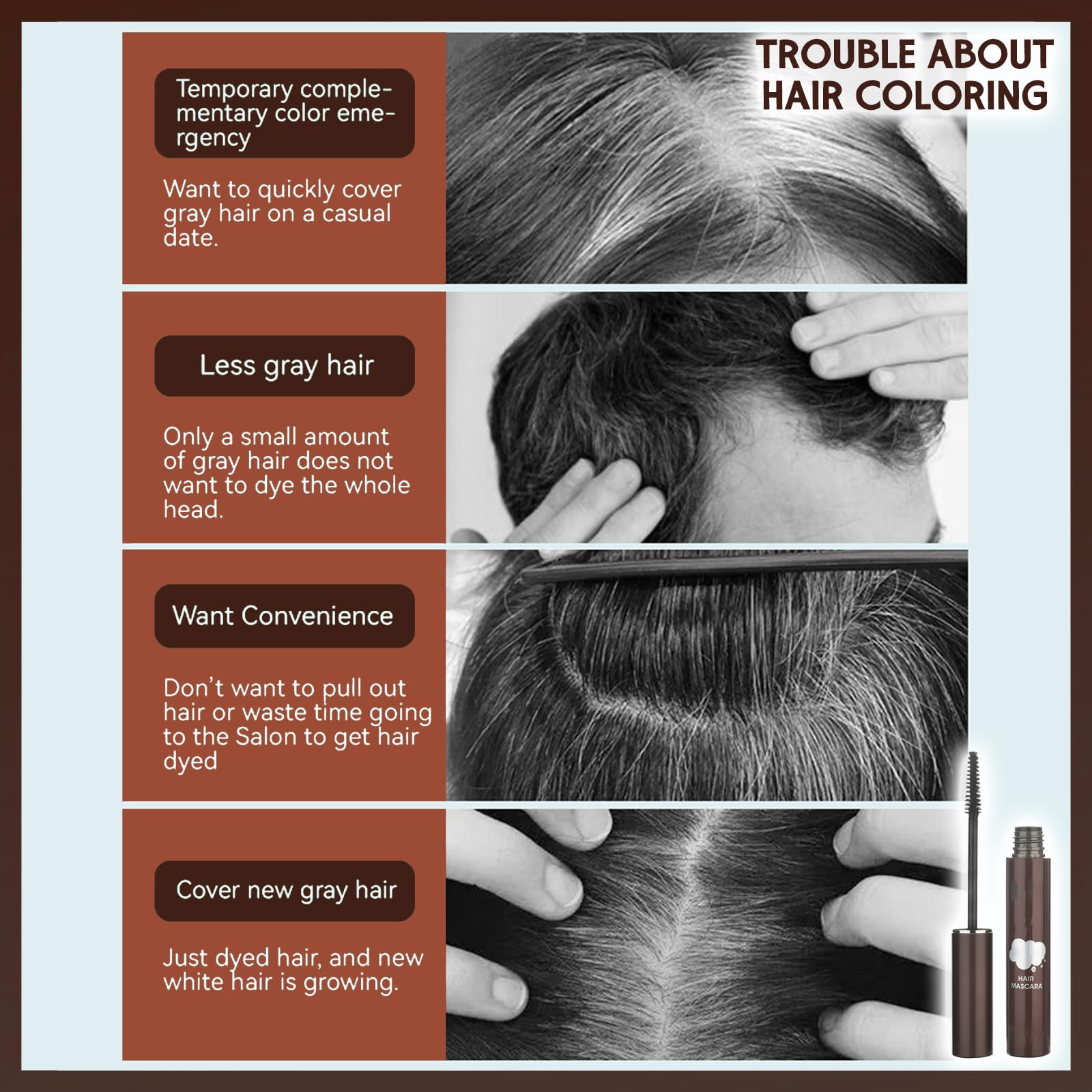 TROUBLE ABOUT HAIR COLORING

Temporary complementary color emergency

Want to quickly cover gray hair on a casual date.

Less gray hair

Only a small amount of gray hair does not want to dye the whole head.

Want Convenience

Don't want to pull out hair or waste time going to the Salon to get hair dyed

Cover new gray hair

Just dyed hair, and new white hair is growing.

HAIR MASCARA