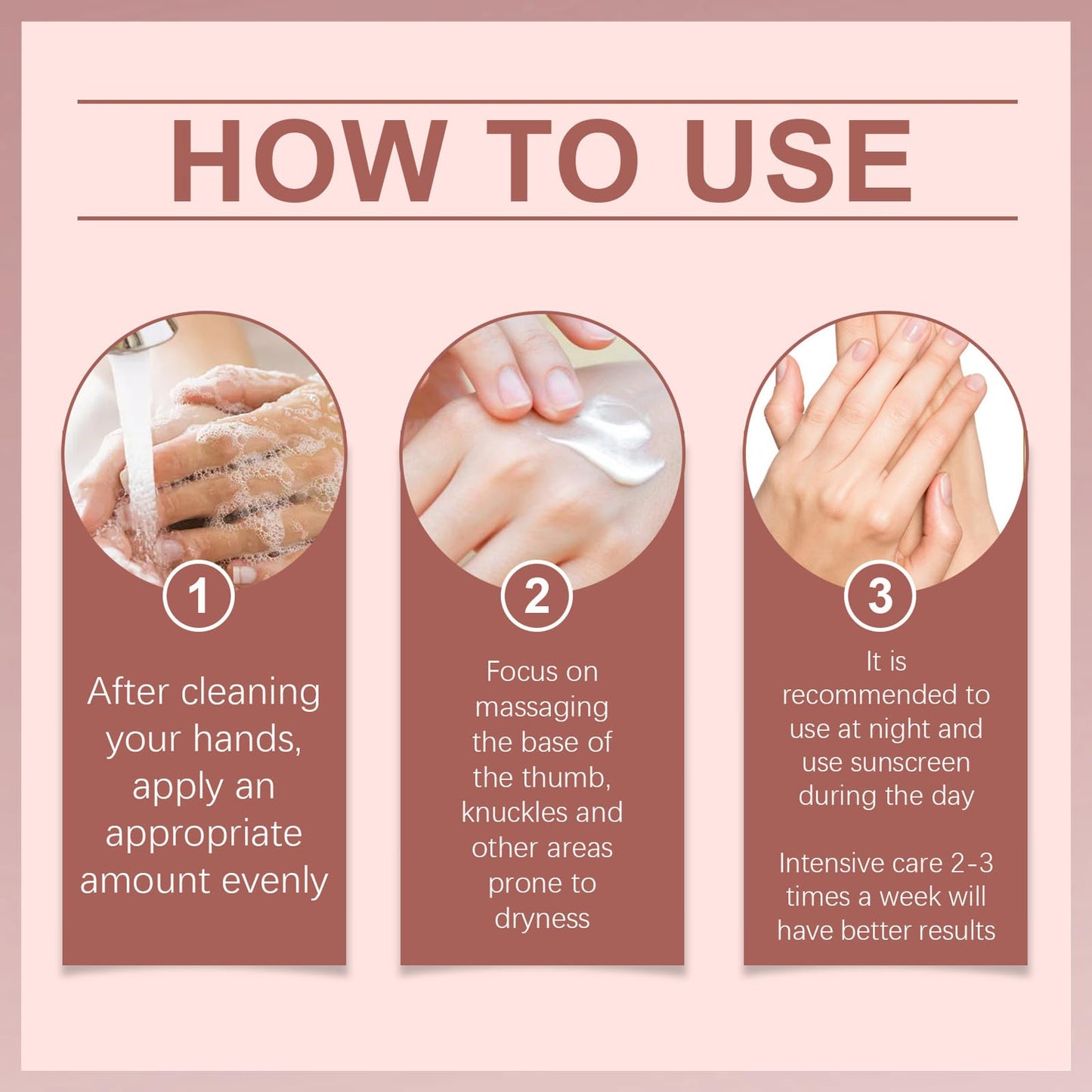 HOW TO USE

1

After cleaning your hands, apply an appropriate amount evenly

2

Focus on massaging the base of the thumb, knuckles and other areas prone to dryness

3

It is recommended to use at night and use sunscreen during the day

Intensive care 2-3 times a week will have better results