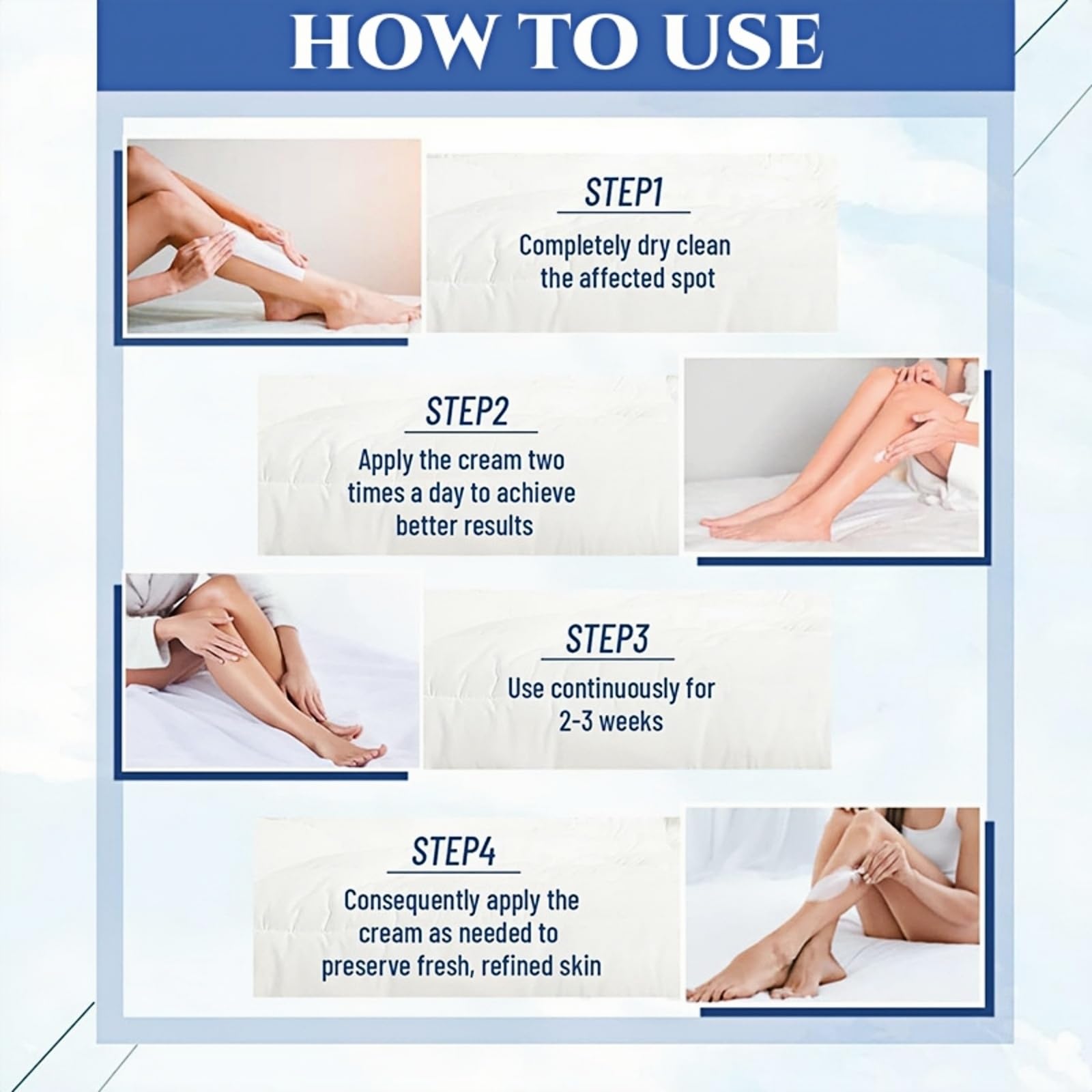 HOW TO USE

STEP1

Completely dry clean the affected spot

STEP2

Apply the cream two times a day to achieve better results

STEP3

Use continuously for 2-3 weeks

STEP4

Consequently apply the cream as needed to preserve fresh, refined skin