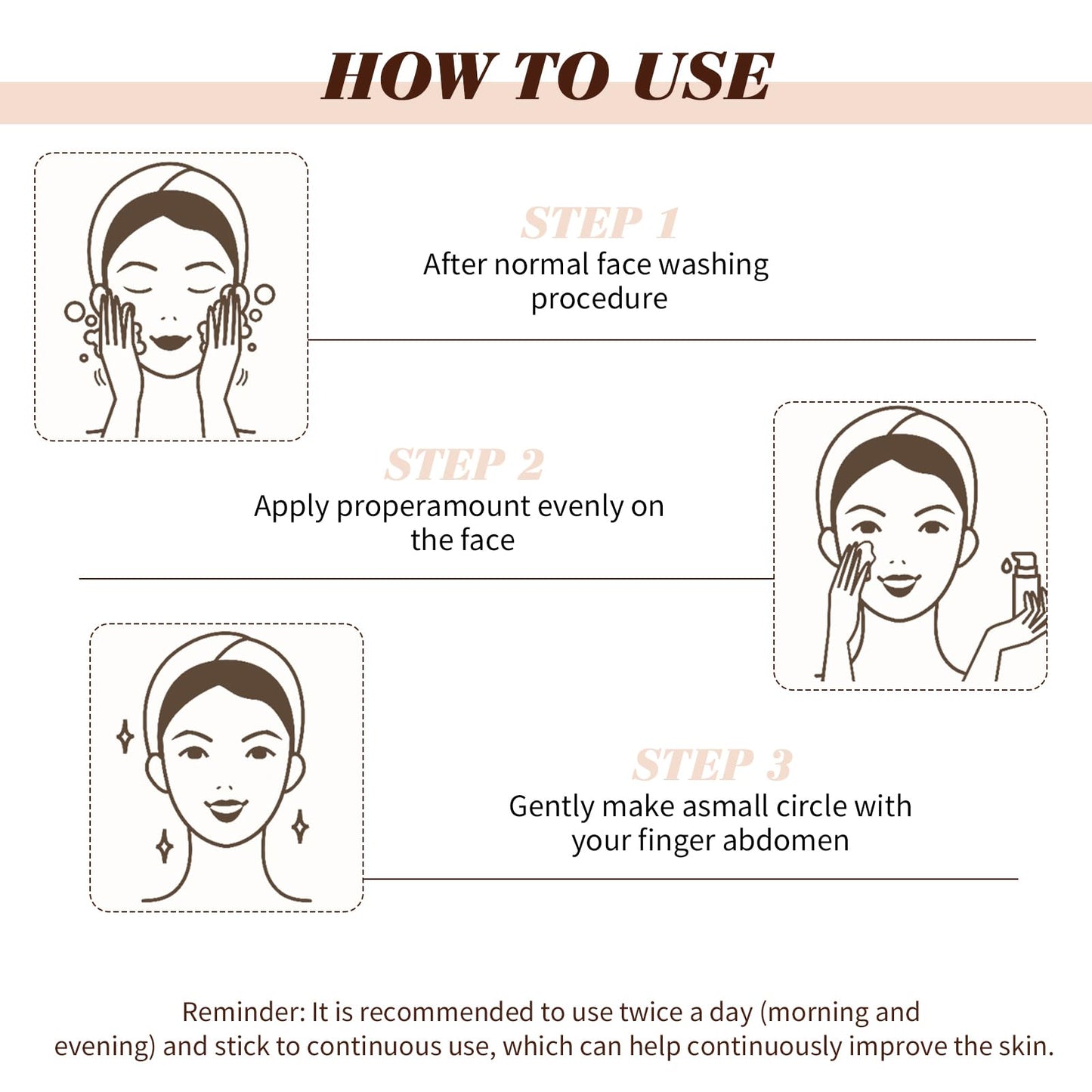 HOW TO USE

STEP 1
After normal face washing procedure

STEP 2
Apply properamount evenly on the face

STEP 3
Gently make asmall circle with your finger abdomen

Reminder: It is recommended to use twice a day (morning and evening) and stick to continuous use, which can help continuously improve the skin.