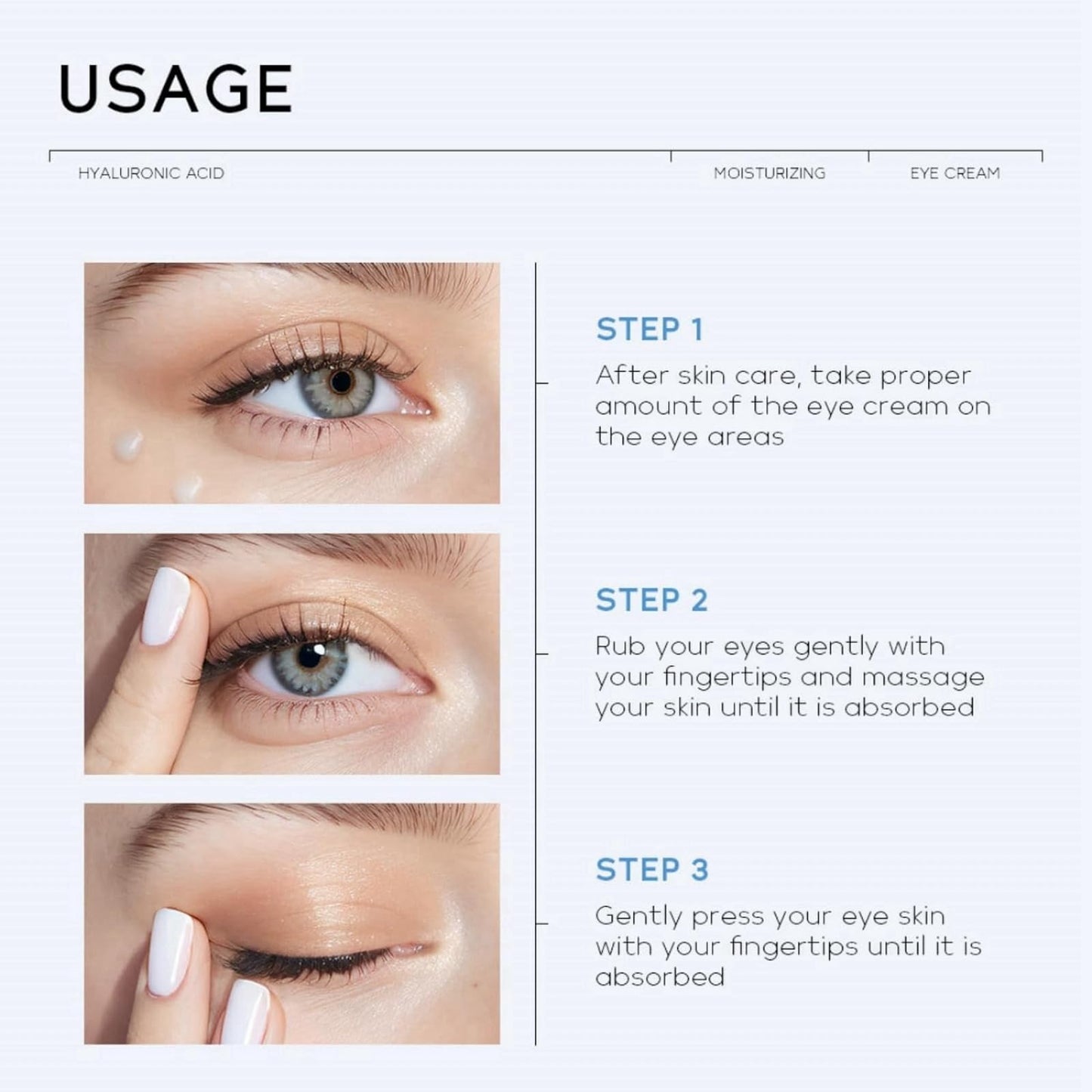 USAGE

HYALURONIC ACID

MOISTURIZING

EYE CREAM

STEP 1

After skin care, take proper amount of the eye cream on the eye areas

STEP 2

Rub your eyes gently with your fingertips and massage your skin until it is absorbed

STEP 3

Gently press your eye skin with your fingertips until it is absorbed