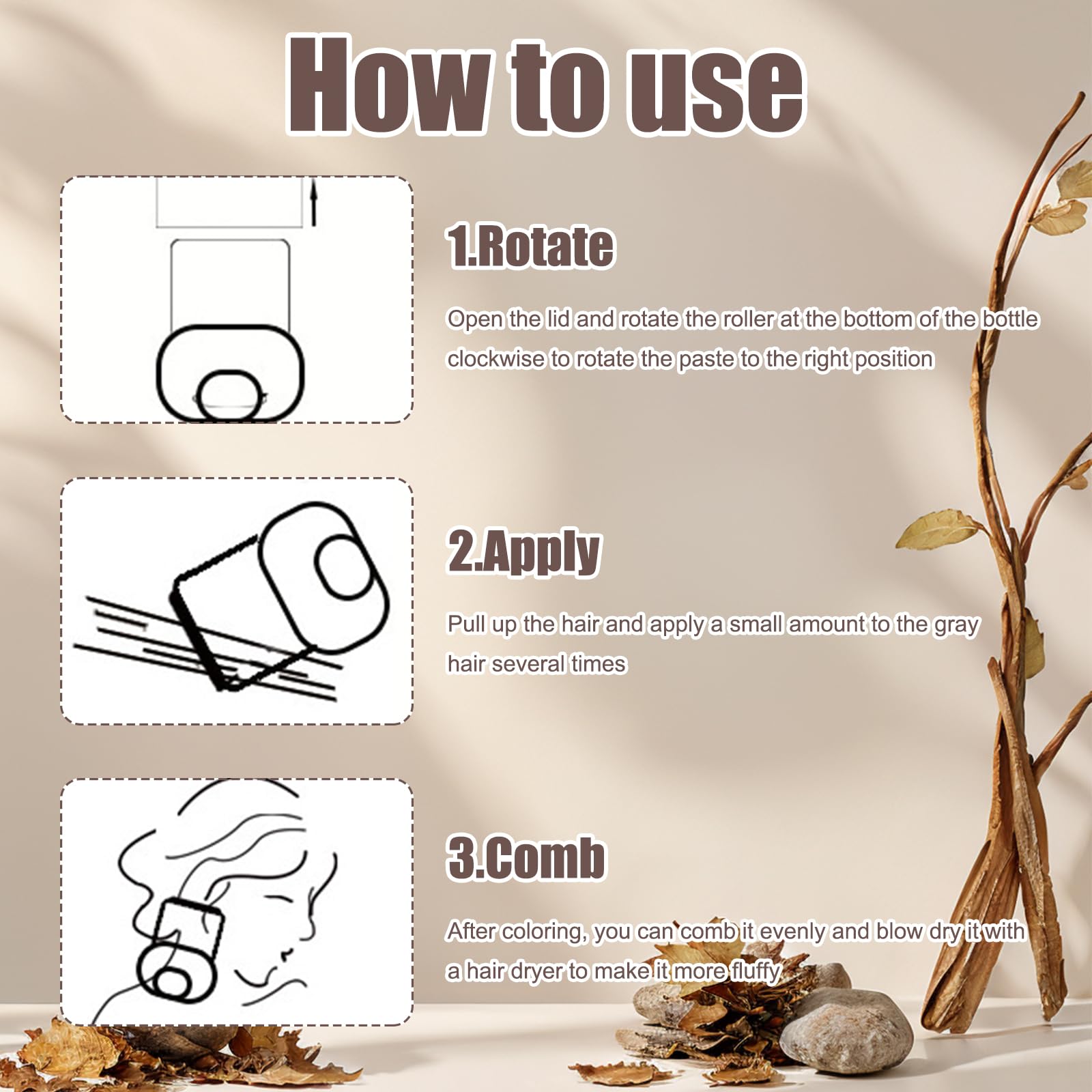 How to use

1.Rotate

Open the lid and rotate the roller at the bottom of the bottle clockwise to rotate the paste to the right position

2.Apply

Pull up the hair and apply a small amount to the gray hair several times

3.Comb

After coloring, you can comb it evenly and blow dry it with a hair dryer to make it more fluffy