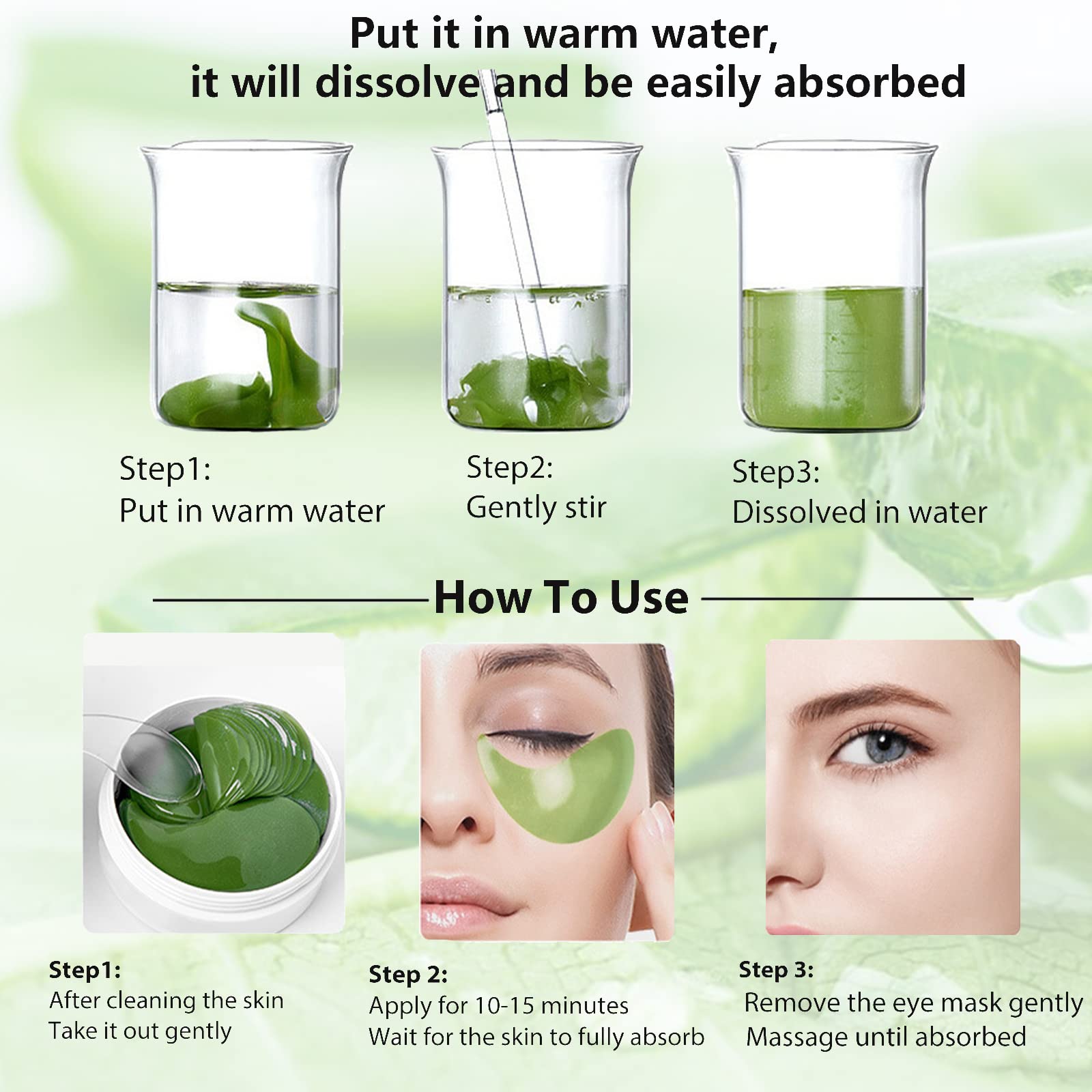 Put it in warm water,
it will dissolve and be easily absorbed

Step1:
Put in warm water

Step2:
Gently stir

Step3:
Dissolved in water

How To Use

Step1:
After cleaning the skin
Take it out gently

Step 2:
Apply for 10-15 minutes
Wait for the skin to fully absorb

Step 3:
Remove the eye mask gently
Massage until absorbed