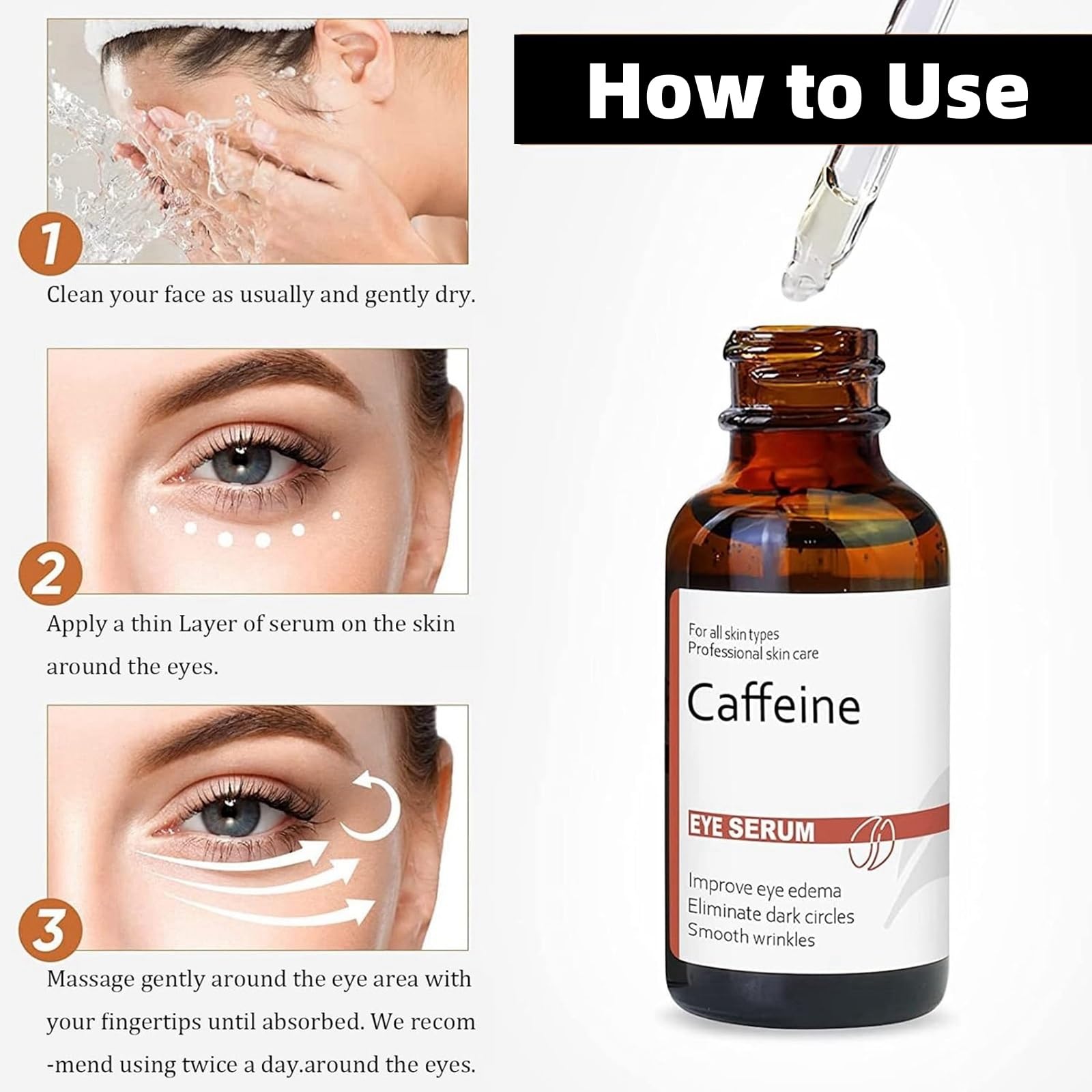 How to Use

1

Clean your face as usually and gently dry.

2

Apply a thin Layer of serum on the skin around the eyes.

3

Massage gently around the eye area with your fingertips until absorbed. We recommend using twice a day.around the eyes.

For all skin types
Professional skin care

Caffeine

EYE SERUM

Improve eye edema
Eliminate dark circles
Smooth wrinkles