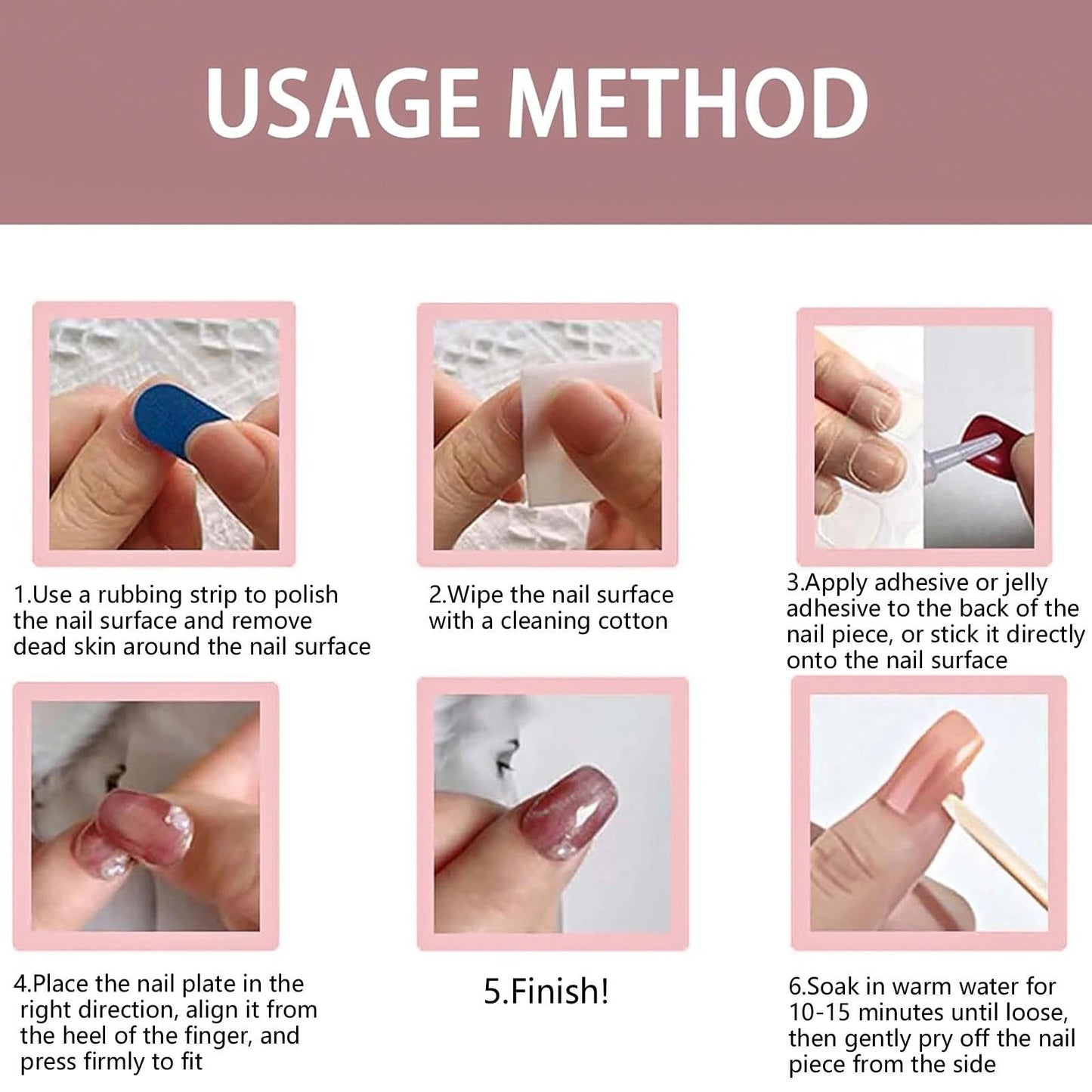 USAGE METHOD

1.Use a rubbing strip to polish the nail surface and remove dead skin around the nail surface

2.Wipe the nail surface with a cleaning cotton

3.Apply adhesive or jelly adhesive to the back of the nail piece, or stick it directly onto the nail surface

4.Place the nail plate in the right direction, align it from the heel of the finger, and press firmly to fit

5.Finish!

6.Soak in warm water for 10-15 minutes until loose, then gently pry off the nail piece from the side