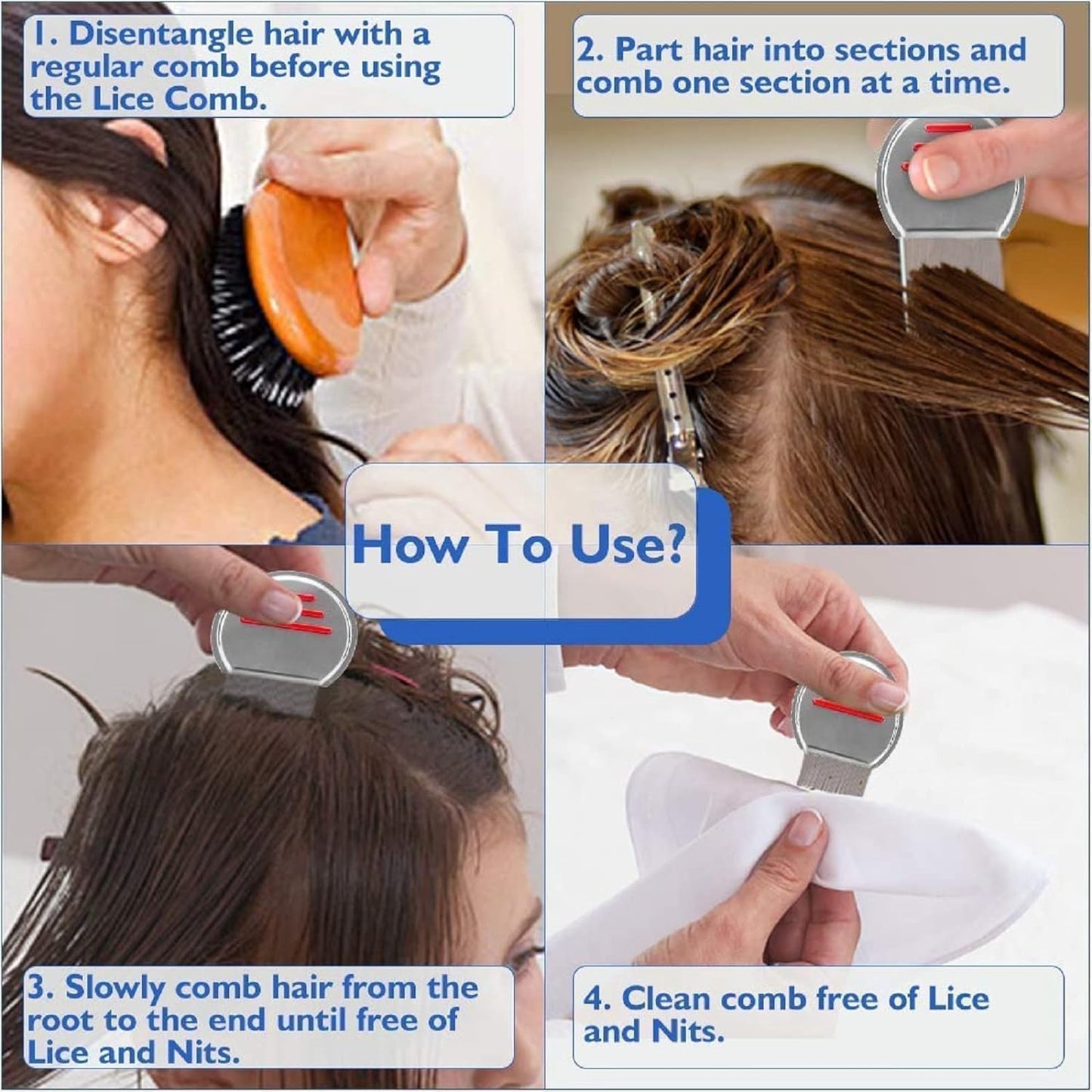 1. Disentangle hair with a regular comb before using the Lice Comb.

2. Part hair into sections and comb one section at a time.

How To Use?

3. Slowly comb hair from the root to the end until free of Lice and Nits.

4. Clean comb free of Lice and Nits.