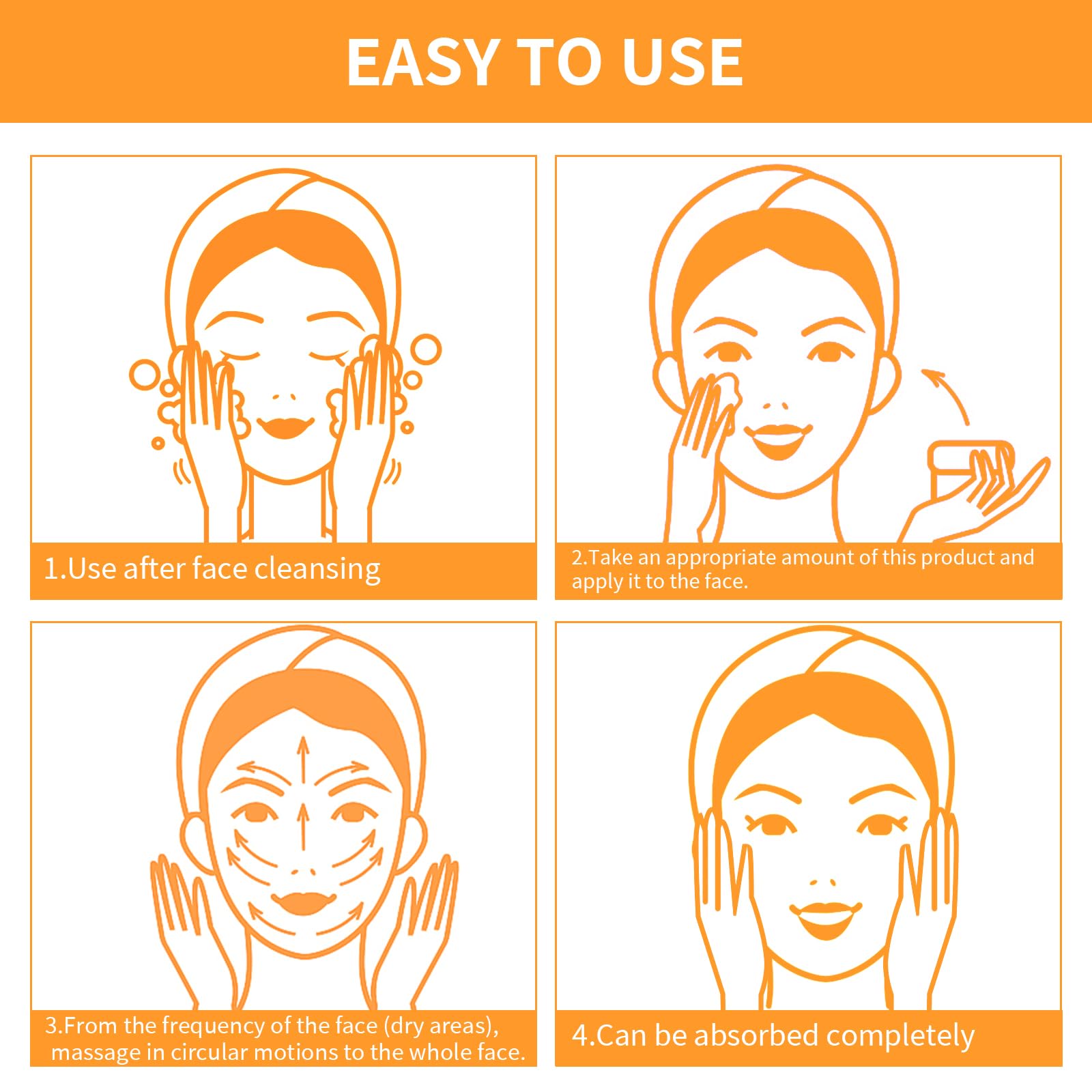 EASY TO USE

1.Use after face cleansing

2.Take an appropriate amount of this product and apply it to the face.

3.From the frequency of the face (dry areas), massage in circular motions to the whole face.

4.Can be absorbed completely