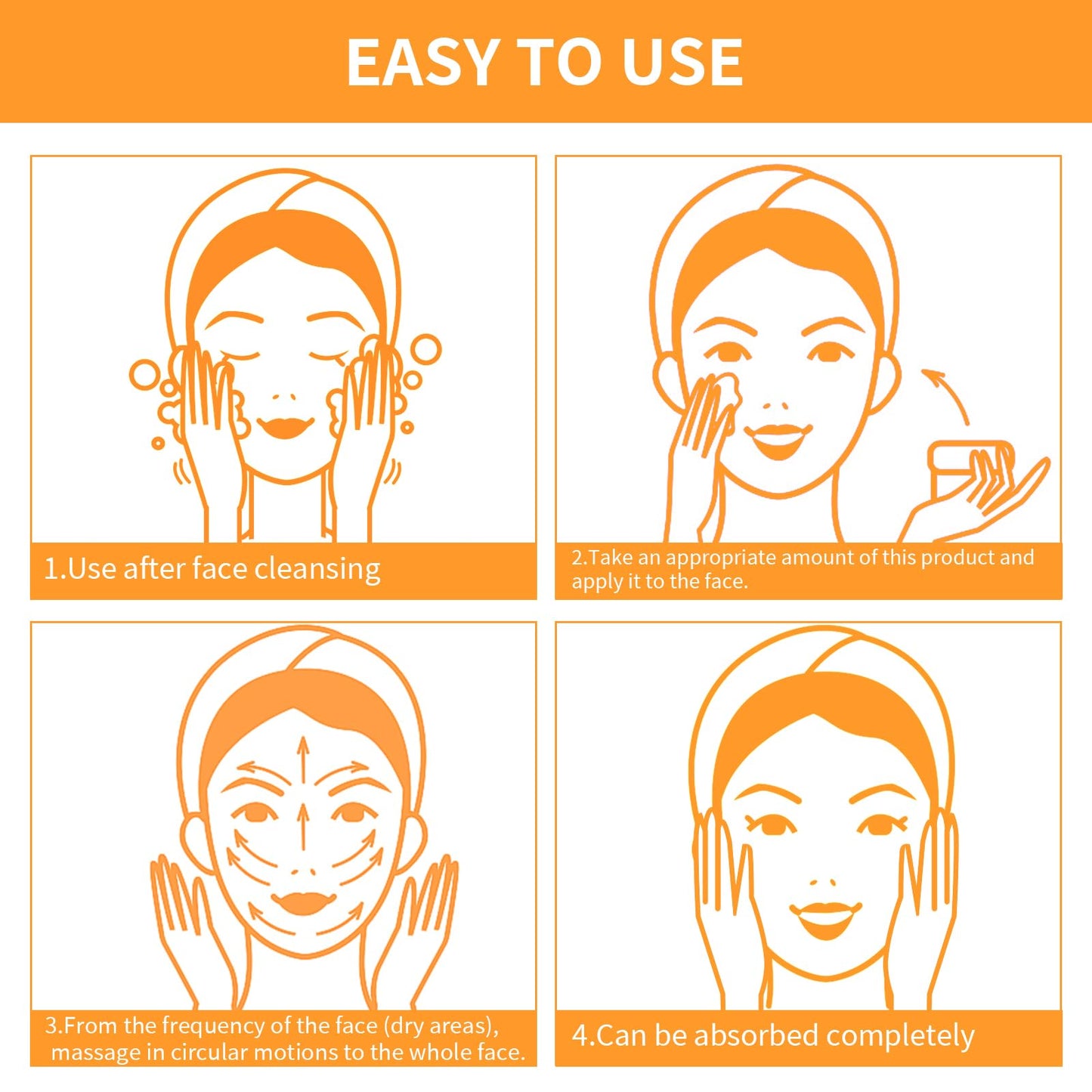 EASY TO USE

1.Use after face cleansing

2.Take an appropriate amount of this product and apply it to the face.

3.From the frequency of the face (dry areas), massage in circular motions to the whole face.

4.Can be absorbed completely