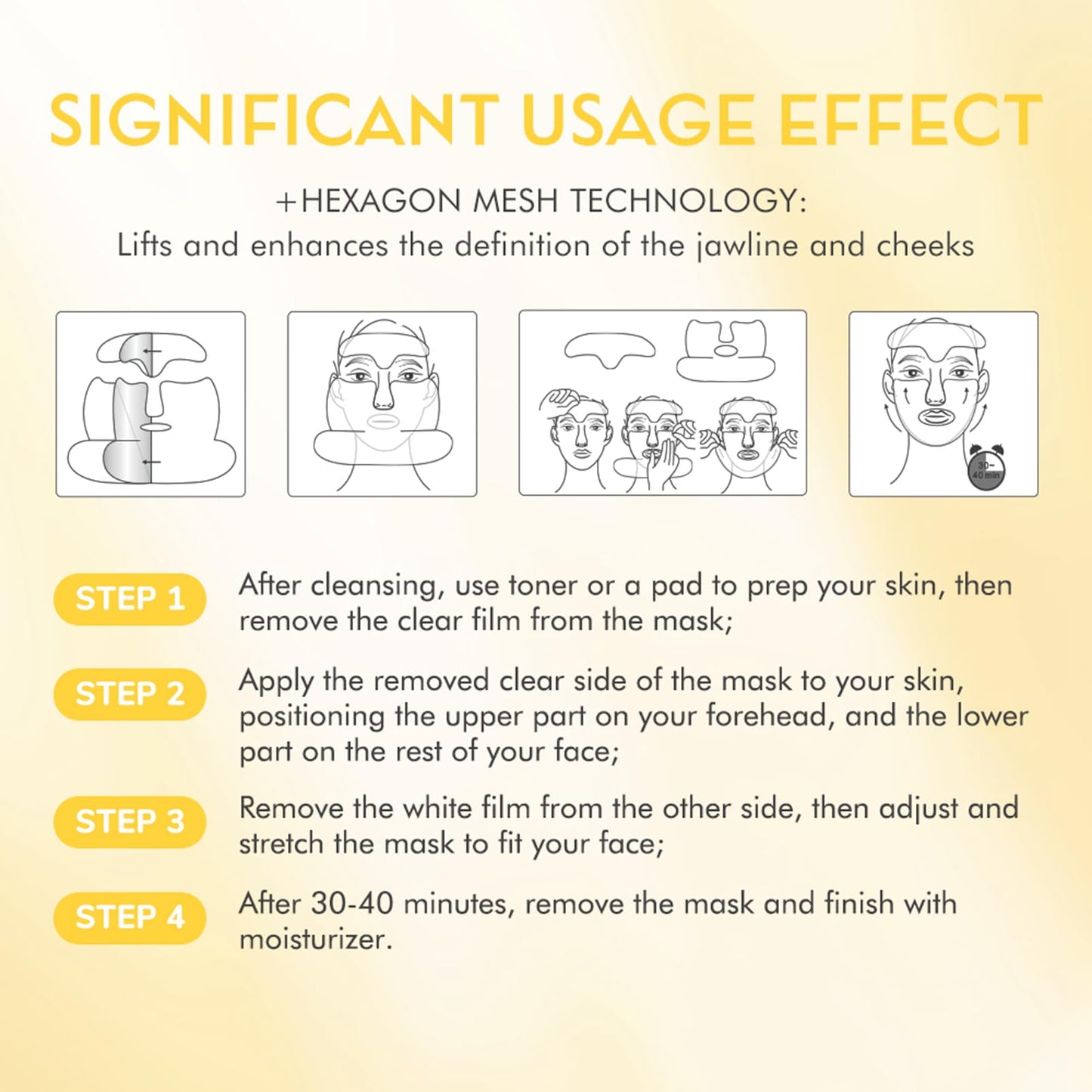 SIGNIFICANT USAGE EFFECT

+HEXAGON MESH TECHNOLOGY:
Lifts and enhances the definition of the jawline and cheeks

30-40 min

STEP 1 After cleansing, use toner or a pad to prep your skin, then remove the clear film from the mask;

STEP 2 Apply the removed clear side of the mask to your skin, positioning the upper part on your forehead, and the lower part on the rest of your face;

STEP 3 Remove the white film from the other side, then adjust and stretch the mask to fit your face;

STEP 4 After 30-40 minutes, remove the mask and finish with moisturizer.