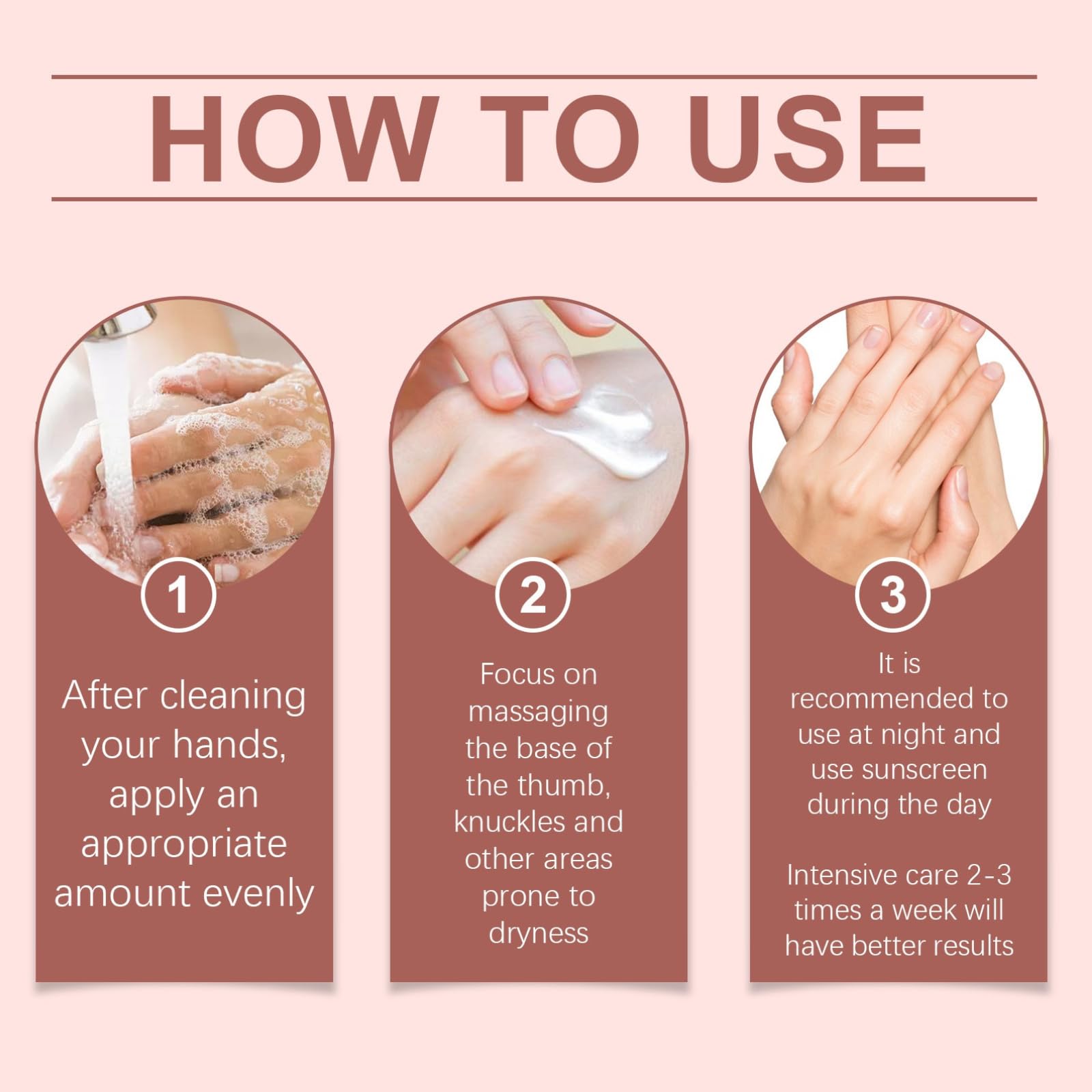 HOW TO USE

1

After cleaning your hands, apply an appropriate amount evenly

2

Focus on massaging the base of the thumb, knuckles and other areas prone to dryness

3

It is recommended to use at night and use sunscreen during the day

Intensive care 2-3 times a week will have better results