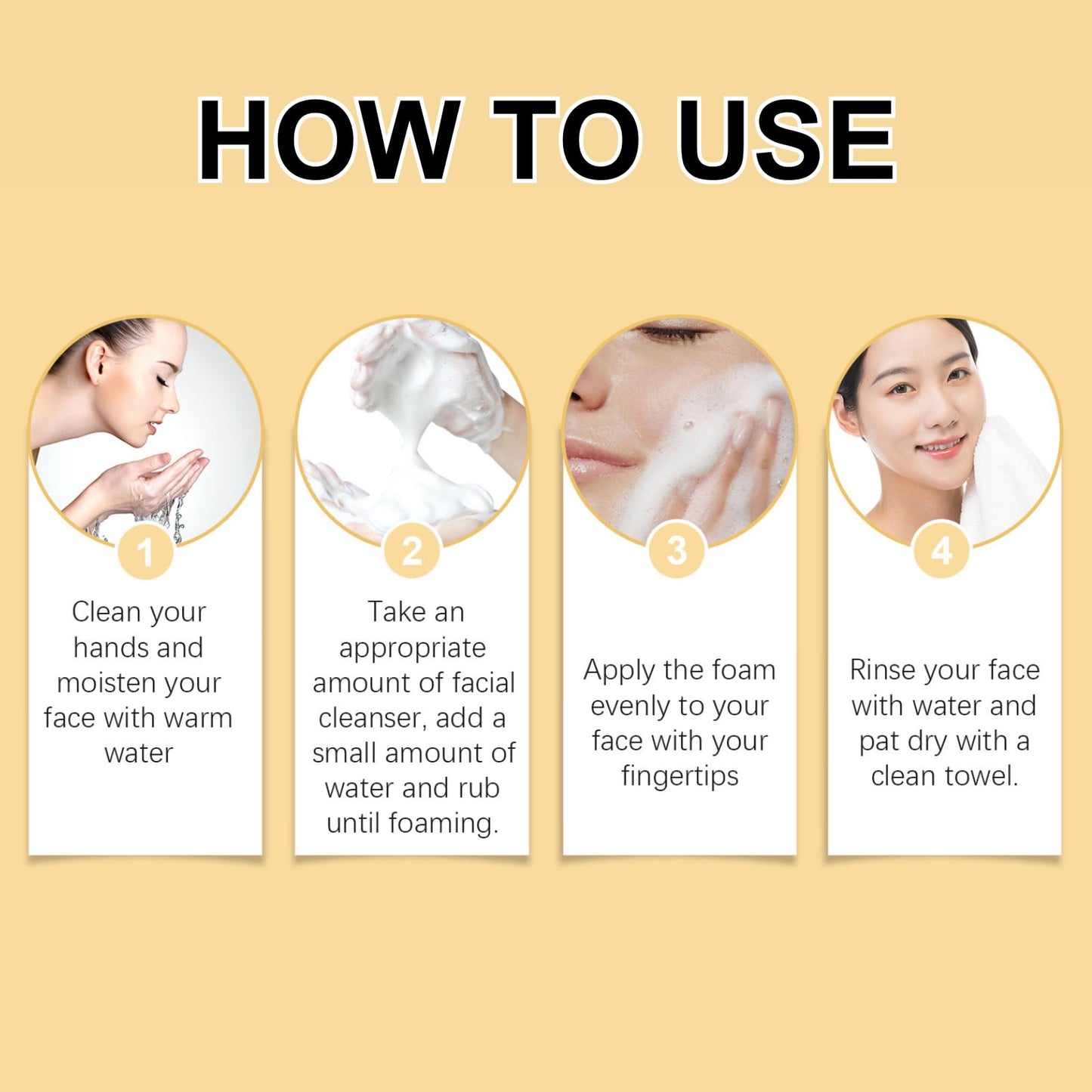 HOW TO USE

1

Clean your hands and moisten your face with warm water

2

Take an appropriate amount of facial cleanser, add a small amount of water and rub until foaming.

3

Apply the foam evenly to your face with your fingertips

4

Rinse your face with water and pat dry with a clean towel.