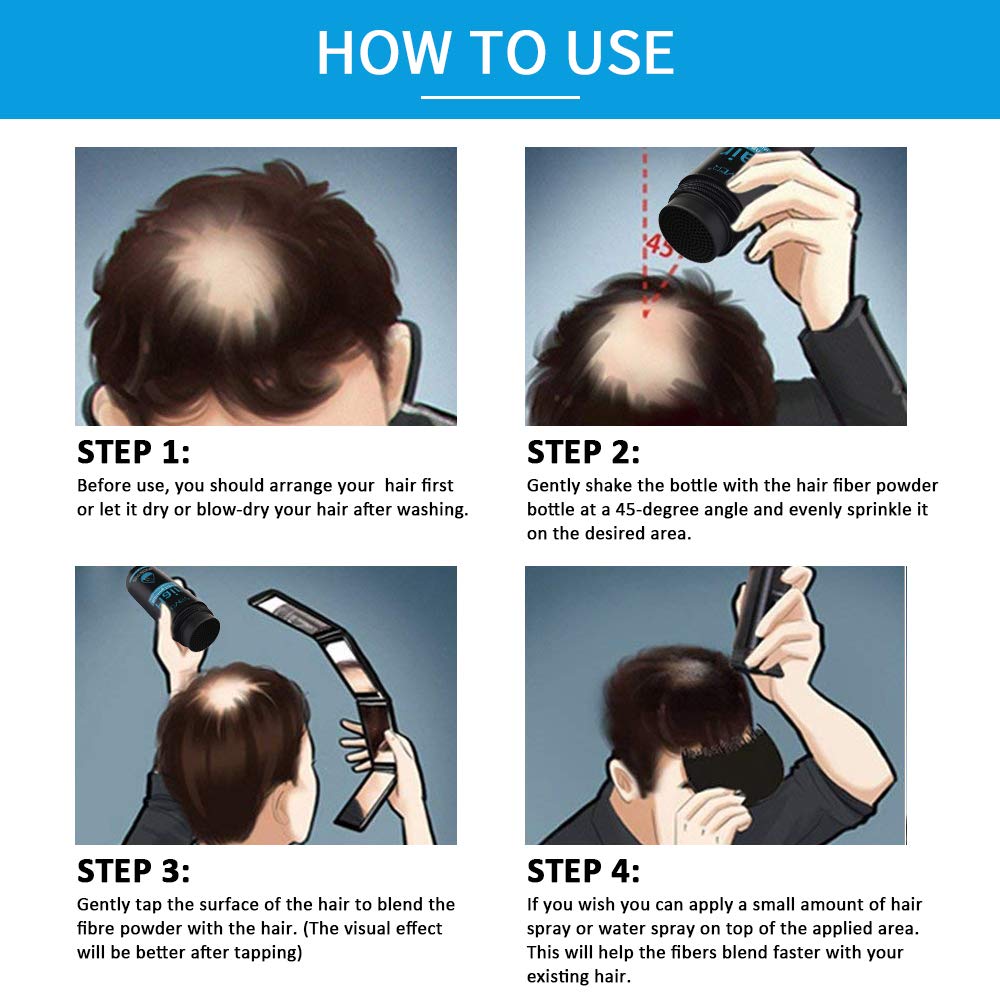 HOW TO USE

45°

STEP 1:
Before use, you should arrange your hair first or let it dry or blow-dry your hair after washing.

STEP 2:
Gently shake the bottle with the hair fiber powder bottle at a 45-degree angle and evenly sprinkle it on the desired area.

STEP 3:
Gently tap the surface of the hair to blend the fibre powder with the hair. (The visual effect will be better after tapping)

STEP 4:
If you wish you can apply a small amount of hair spray or water spray on top of the applied area. This will help the fibers blend faster with your existing hair.