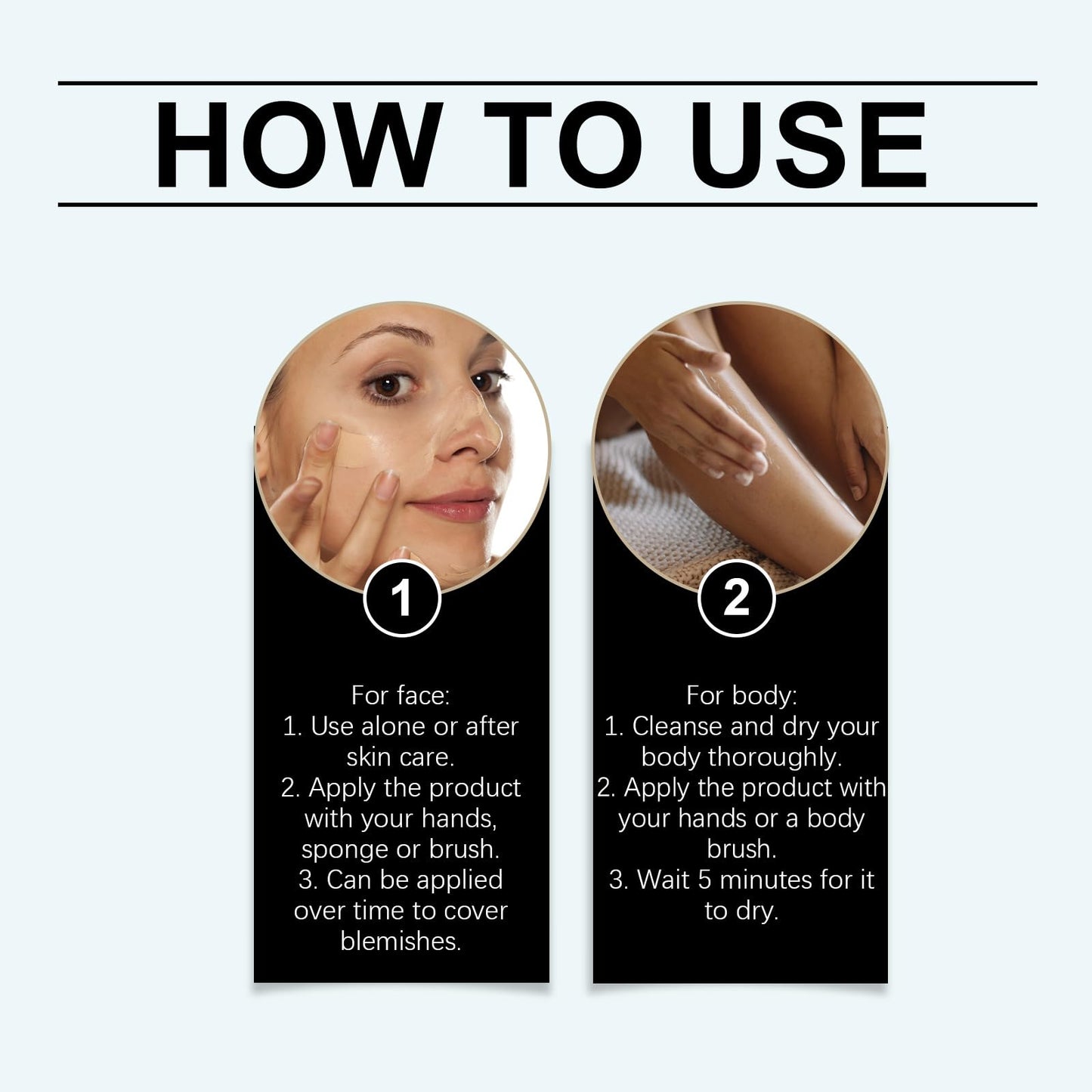 HOW TO USE

1

For face:
1. Use alone or after skin care.
2. Apply the product with your hands, sponge or brush.
3. Can be applied over time to cover blemishes.

2

For body:
1. Cleanse and dry your body thoroughly.
2. Apply the product with your hands or a body brush.
3. Wait 5 minutes for it to dry.