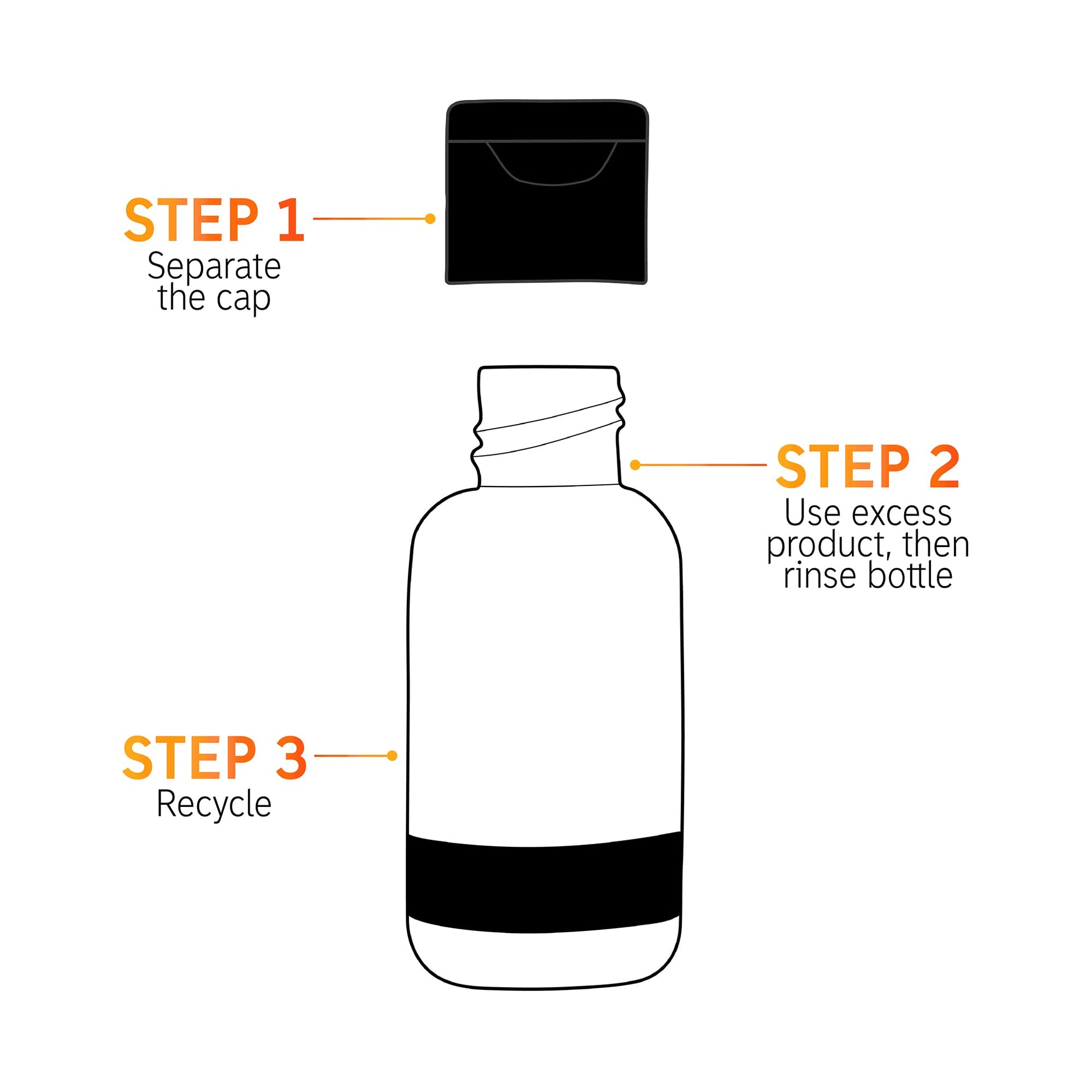 STEP 1
Separate the cap

STEP 2
Use excess product, then rinse bottle

STEP 3
Recycle