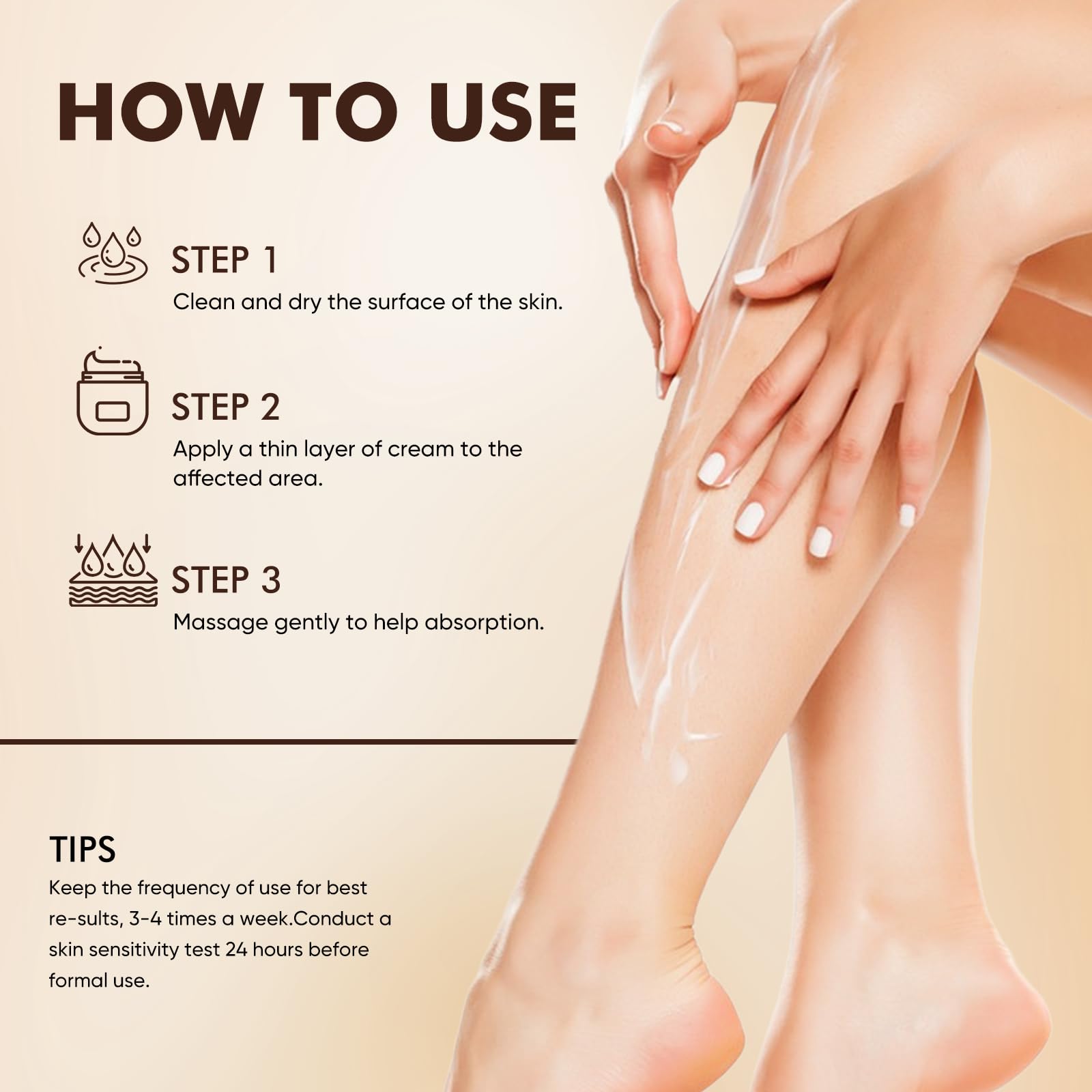 HOW TO USE

STEP 1
Clean and dry the surface of the skin.

STEP 2
Apply a thin layer of cream to the affected area.

STEP 3
Massage gently to help absorption.

TIPS
Keep the frequency of use for best re-sults, 3-4 times a week.Conduct a skin sensitivity test 24 hours before formal use.