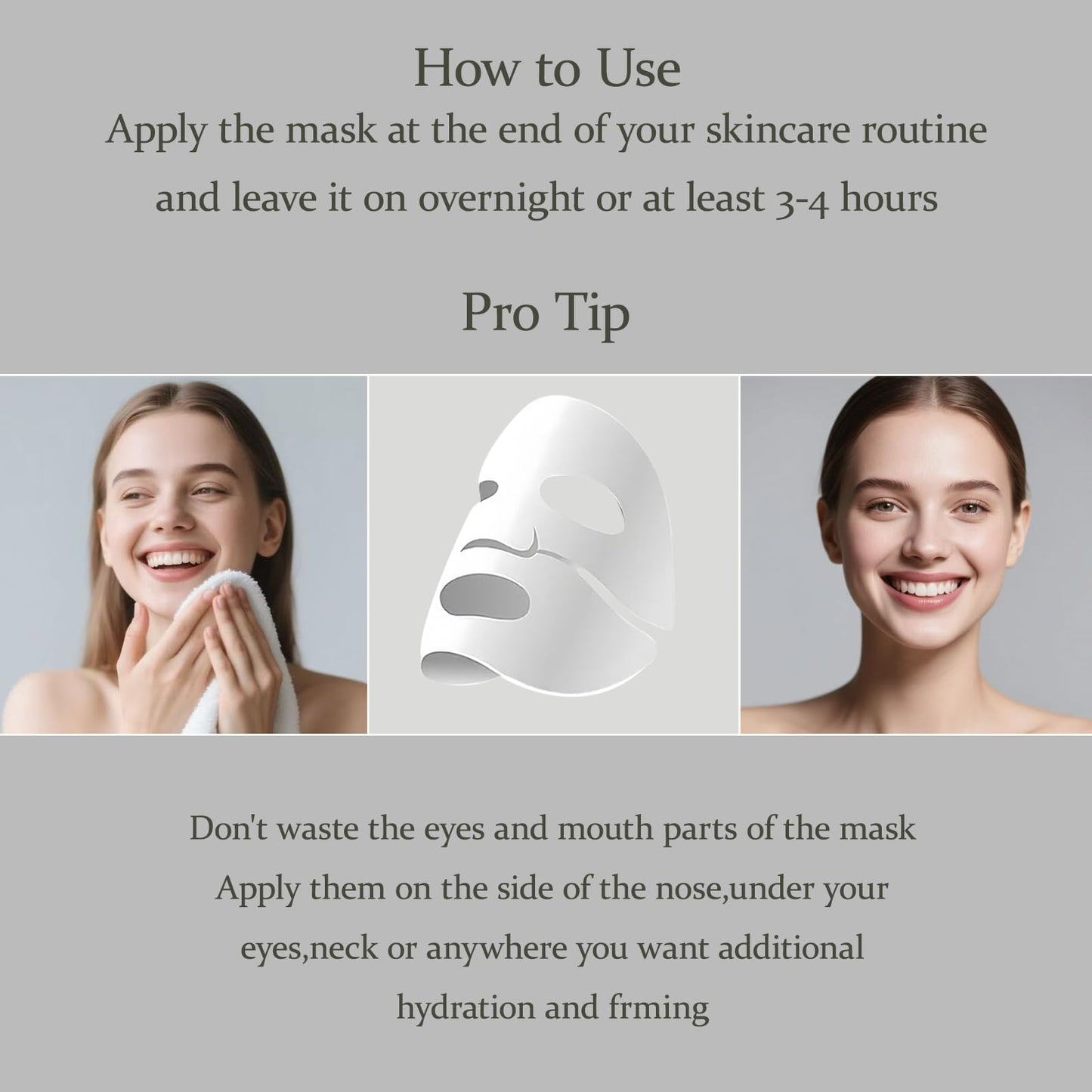 How to Use
Apply the mask at the end of your skincare routine and leave it on overnight or at least 3-4 hours

Pro Tip

Don't waste the eyes and mouth parts of the mask
Apply them on the side of the nose,under your eyes,neck or anywhere you want additional hydration and frming