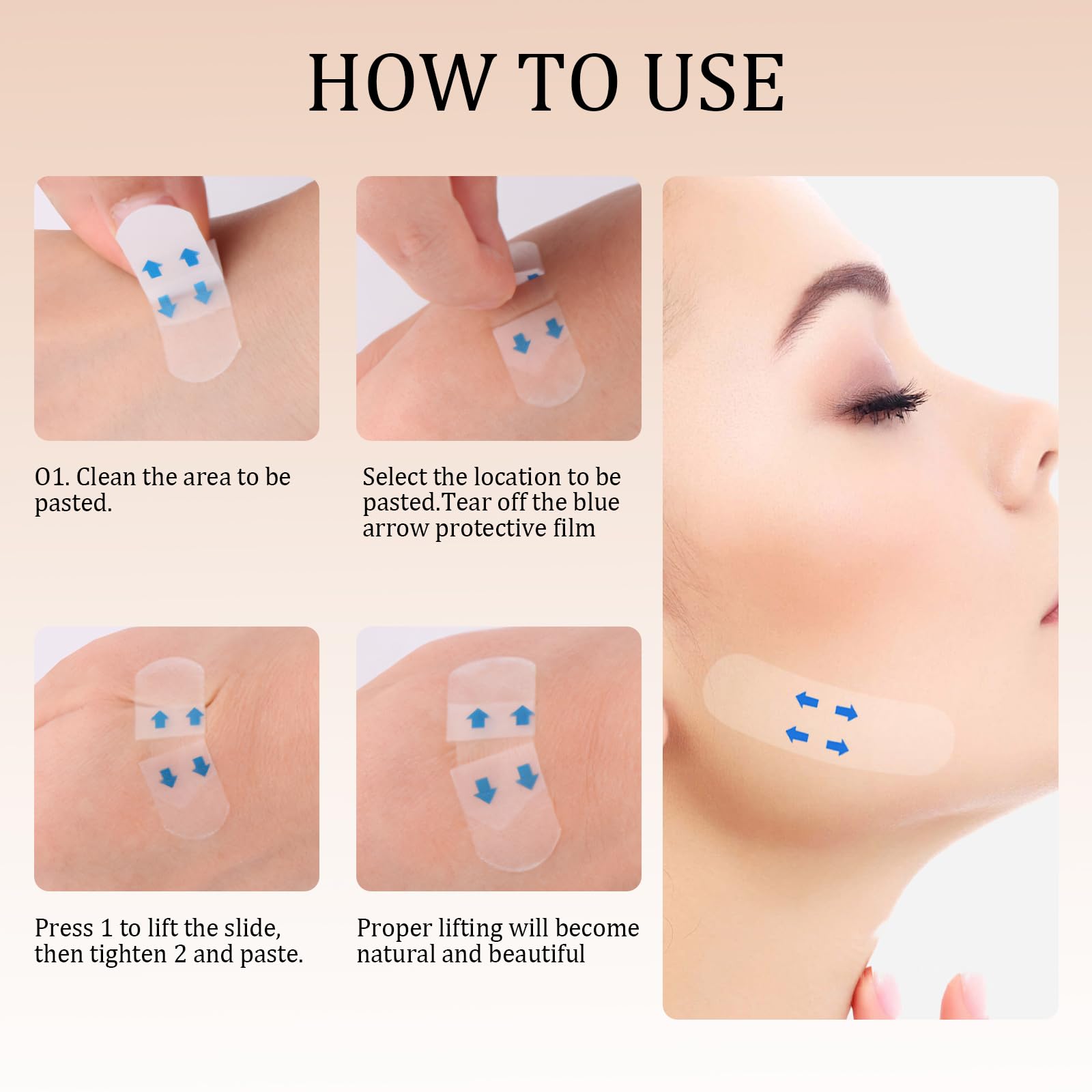 HOW TO USE

01. Clean the area to be pasted.

Select the location to be pasted.Tear off the blue arrow protective film

Press 1 to lift the slide, then tighten 2 and paste.

Proper lifting will become natural and beautiful