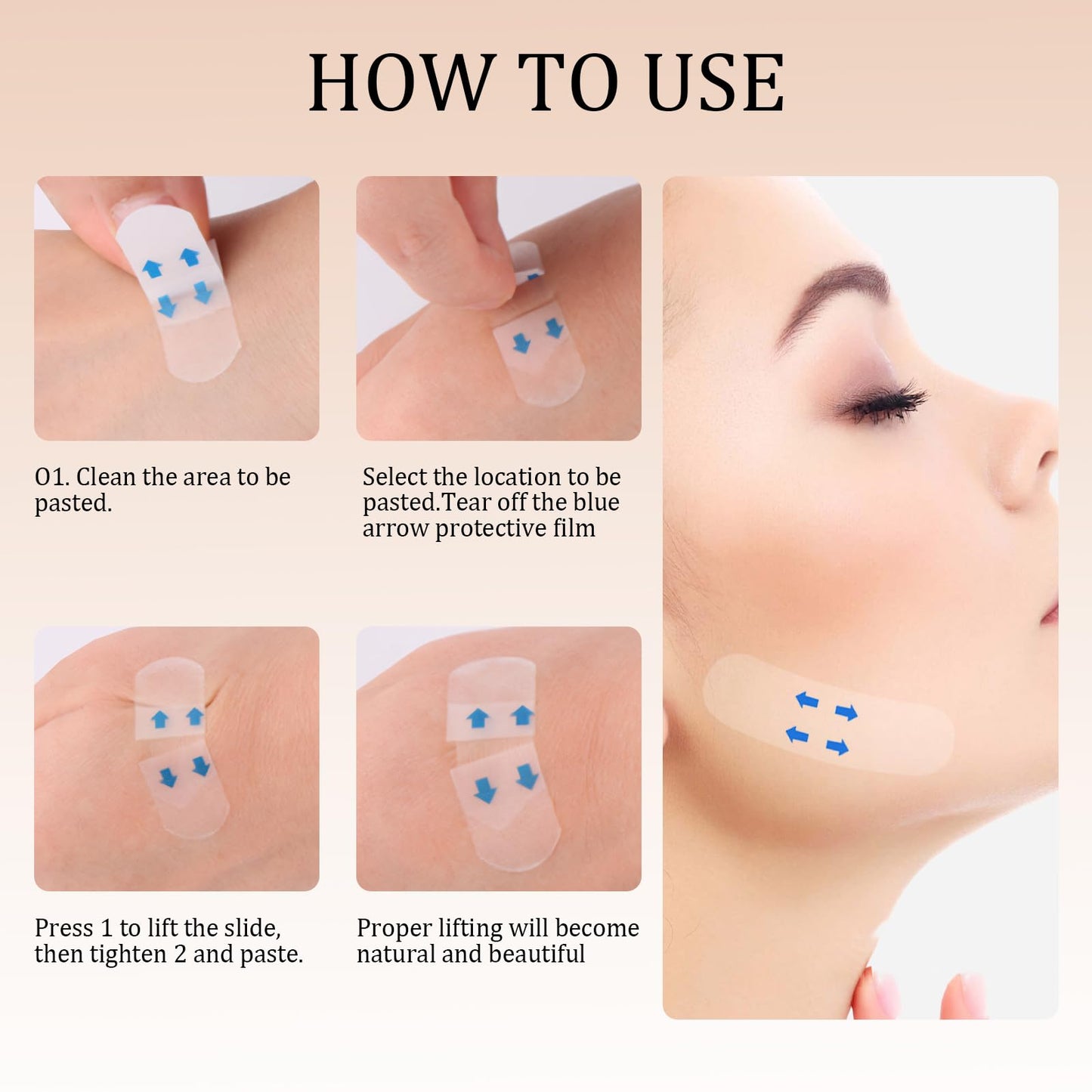 HOW TO USE

01. Clean the area to be pasted.

Select the location to be pasted.Tear off the blue arrow protective film

Press 1 to lift the slide, then tighten 2 and paste.

Proper lifting will become natural and beautiful