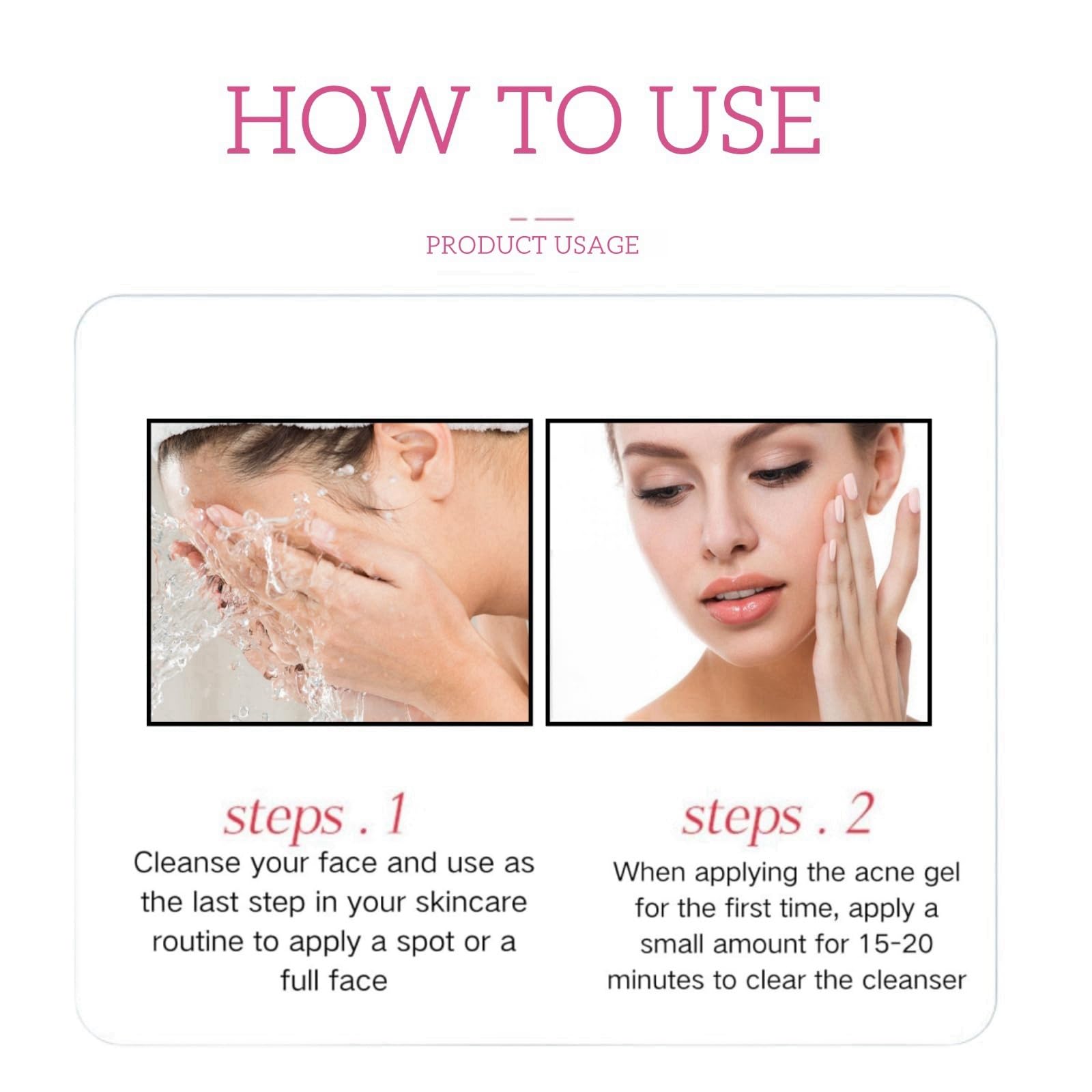 HOW TO USE

PRODUCT USAGE

steps . 1
Cleanse your face and use as the last step in your skincare routine to apply a spot or a full face

steps . 2
When applying the acne gel for the first time, apply a small amount for 15-20 minutes to clear the cleanser