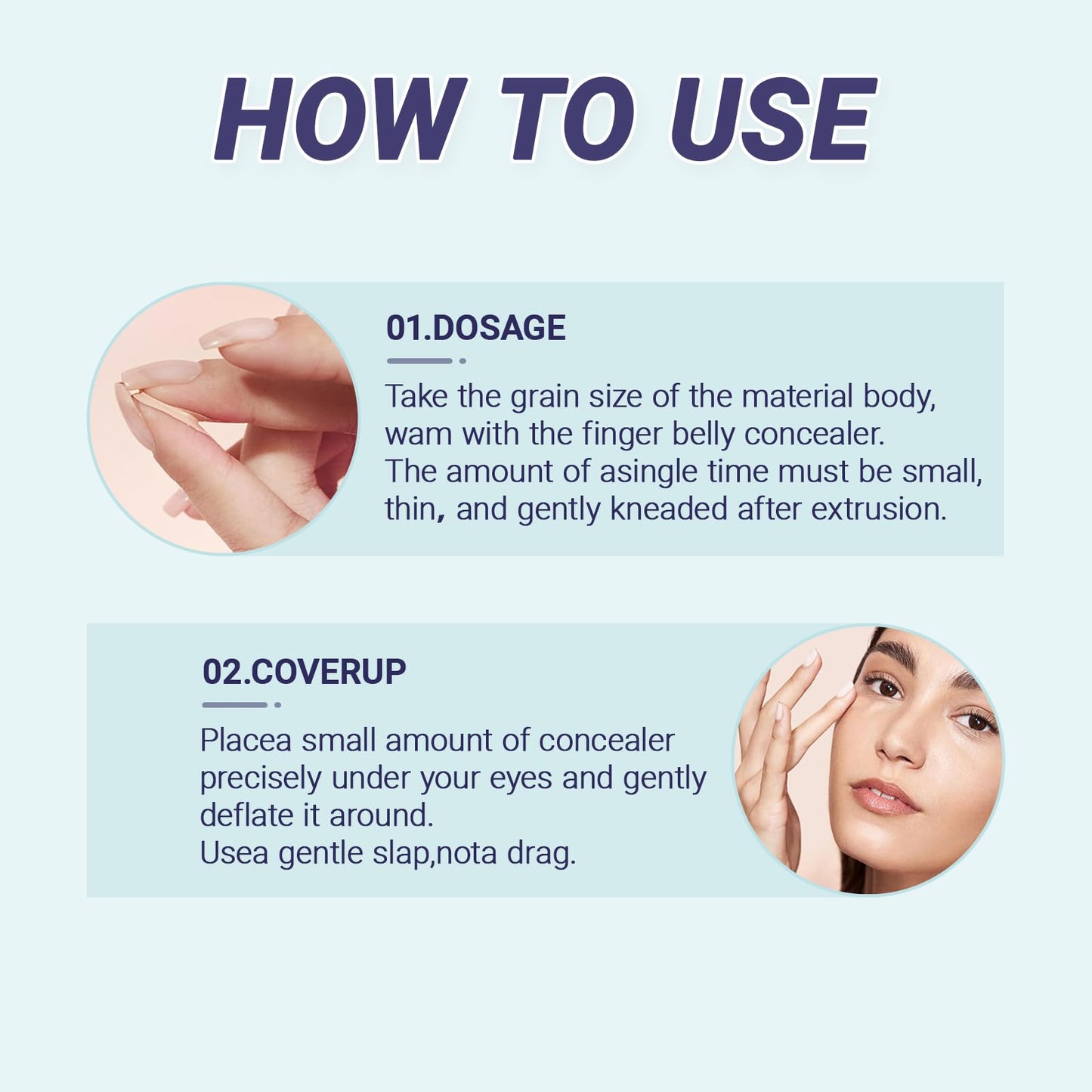 HOW TO USE

01.DOSAGE

Take the grain size of the material body, wam with the finger belly concealer. The amount of asingle time must be small, thin, and gently kneaded after extrusion.

02.COVERUP

Placea small amount of concealer precisely under your eyes and gently deflate it around. Usea gentle slap,nota drag.