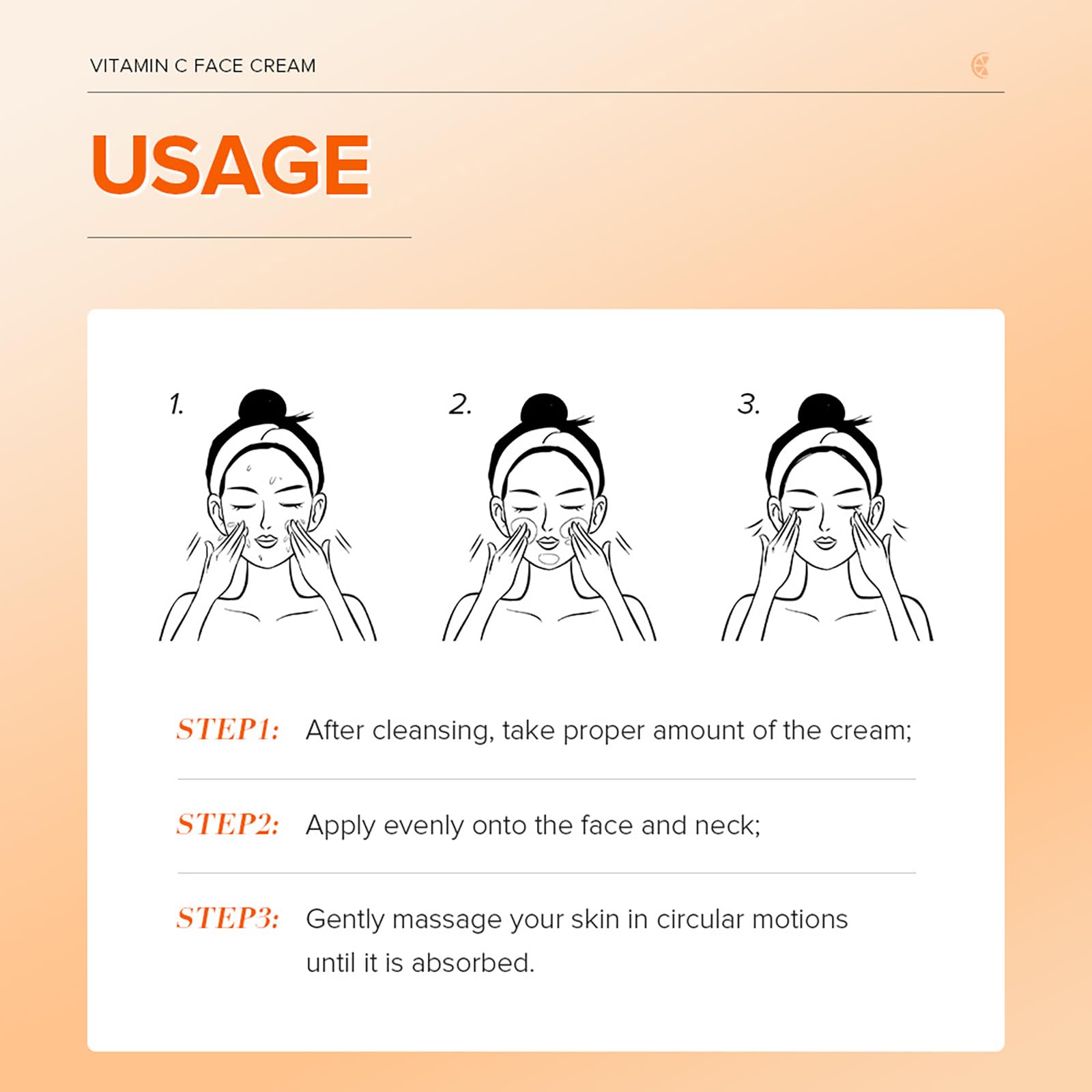 VITAMIN C FACE CREAM

USAGE

1.

2.

3.

STEP1: After cleansing, take proper amount of the cream;

STEP2: Apply evenly onto the face and neck;

STEP3: Gently massage your skin in circular motions until it is absorbed.