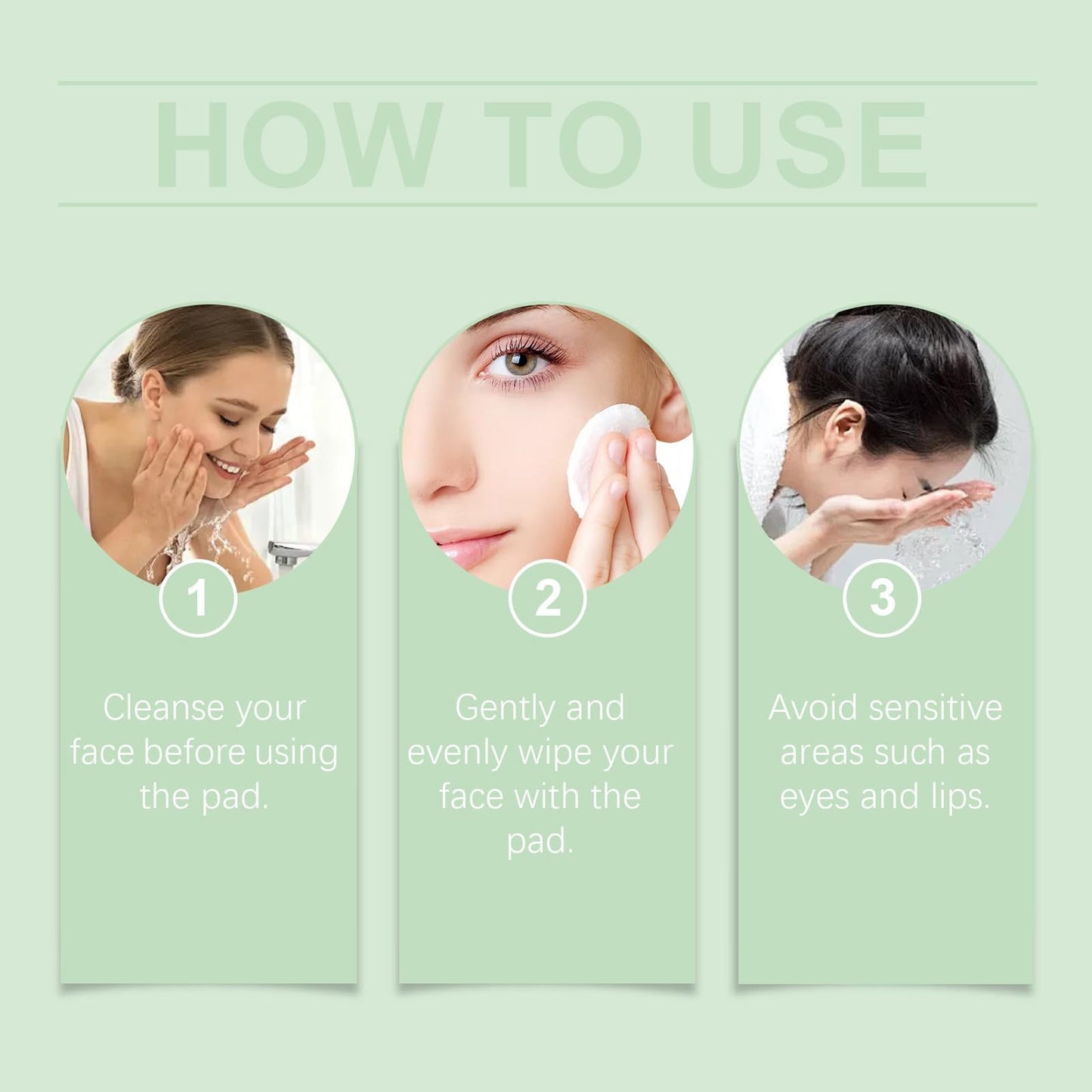 HOW TO USE

1

Cleanse your face before using the pad.

2

Gently and evenly wipe your face with the pad.

3

Avoid sensitive areas such as eyes and lips.