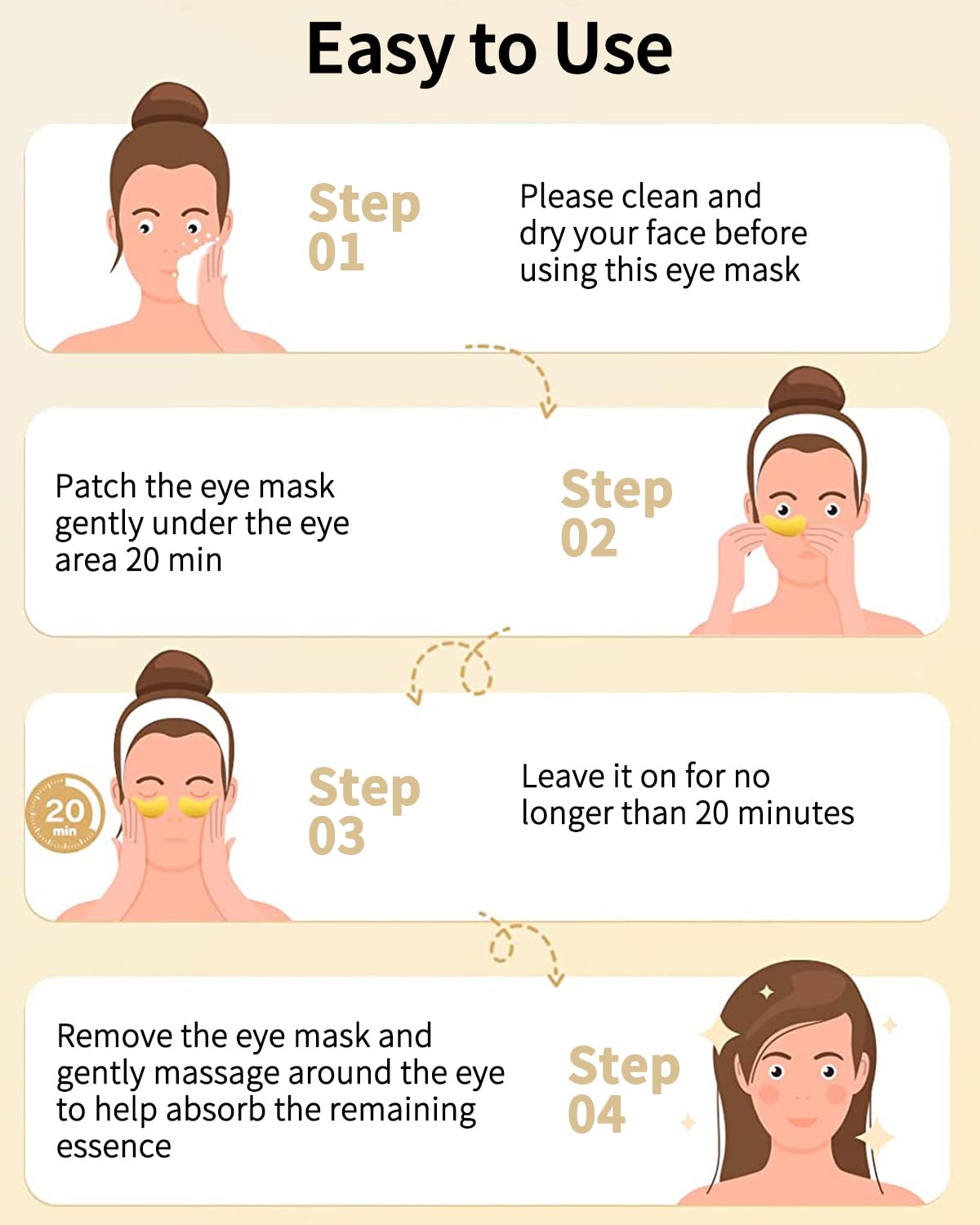 Easy to Use

Step 01

Please clean and dry your face before using this eye mask

Patch the eye mask gently under the eye area 20 min

Step 02

20 min

Step 03

Leave it on for no longer than 20 minutes

Remove the eye mask and gently massage around the eye to help absorb the remaining essence

Step 04