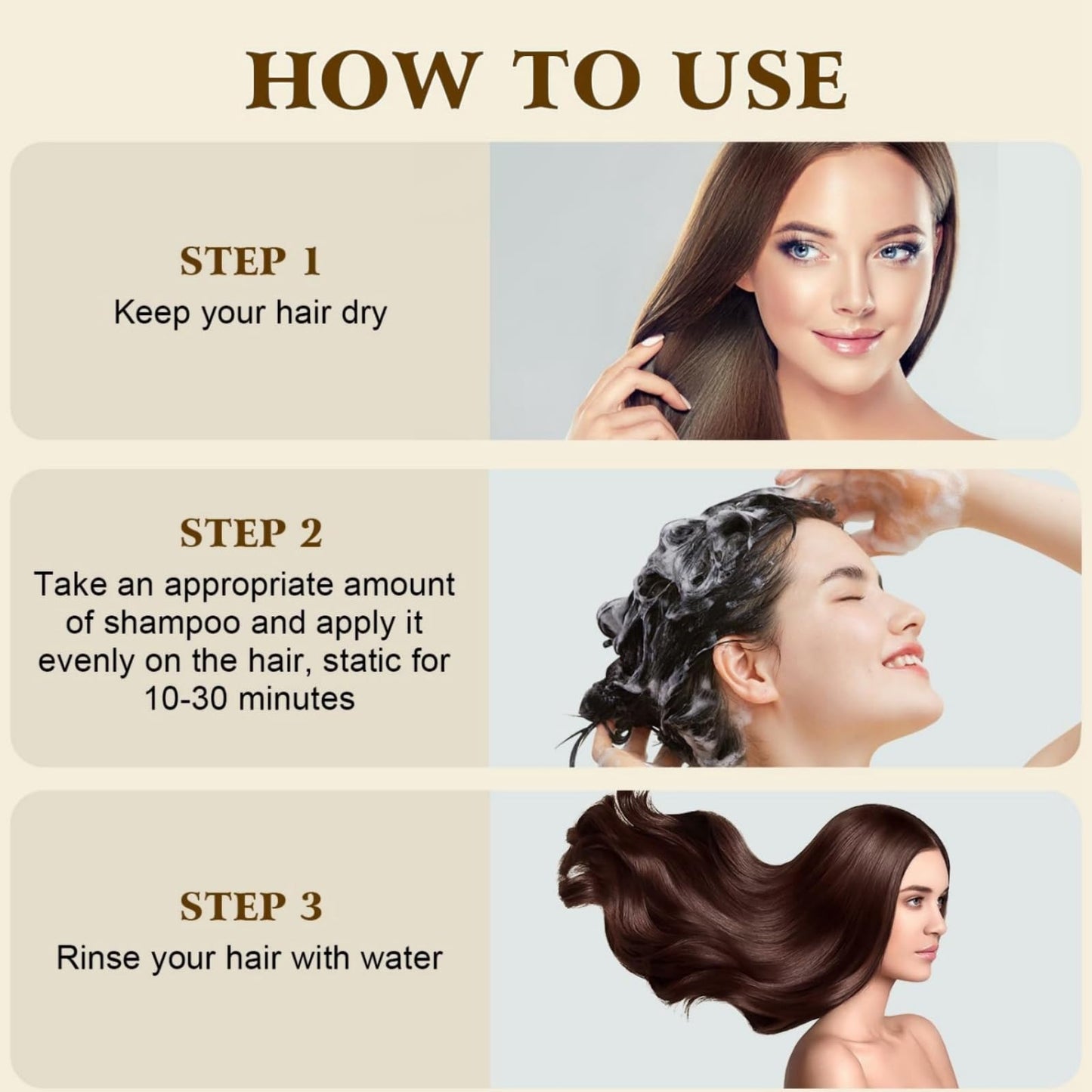 HOW TO USE

STEP 1
Keep your hair dry

STEP 2
Take an appropriate amount of shampoo and apply it evenly on the hair, static for 10-30 minutes

STEP 3
Rinse your hair with water