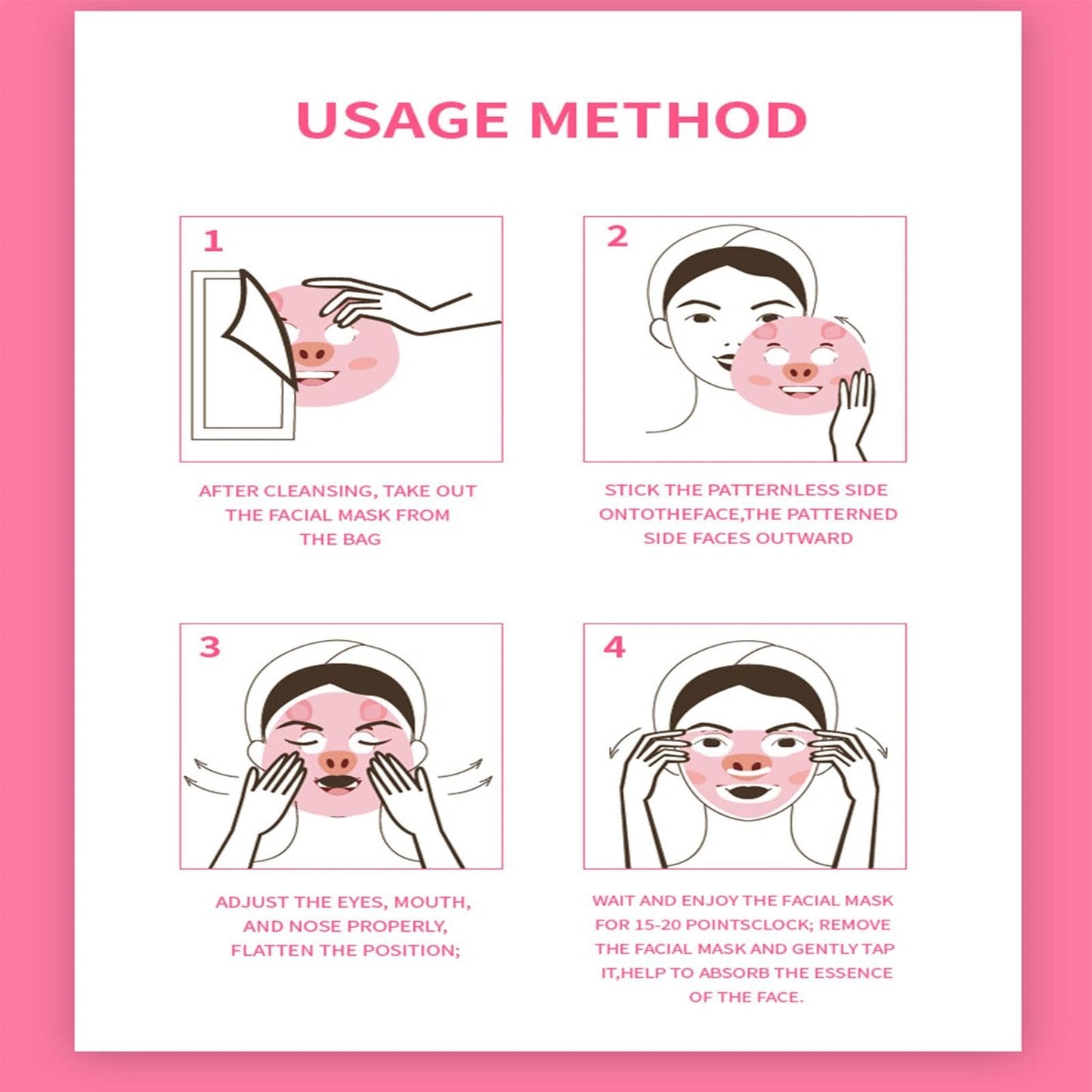 USAGE METHOD

1

AFTER CLEANSING, TAKE OUT THE FACIAL MASK FROM THE BAG

2

STICK THE PATTERNLESS SIDE ONTOTHEFACE,THE PATTERNED SIDE FACES OUTWARD

3

ADJUST THE EYES, MOUTH, AND NOSE PROPERLY, FLATTEN THE POSITION;

4

WAIT AND ENJOY THE FACIAL MASK FOR 15-20 POINTSCLOCK; REMOVE THE FACIAL MASK AND GENTLY TAP IT,HELP TO ABSORB THE ESSENCE OF THE FACE.