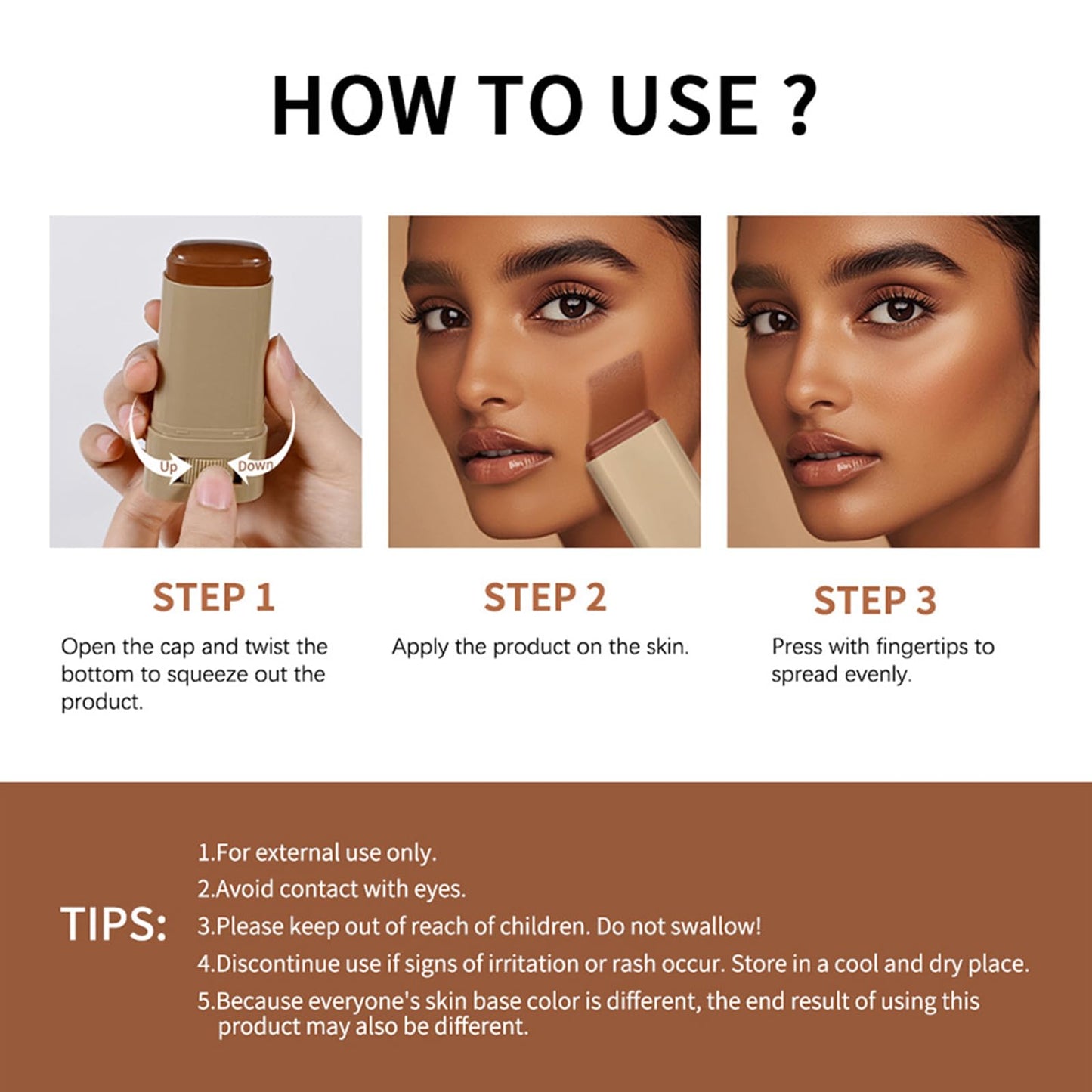 HOW TO USE ?

Up

Down

STEP 1

Open the cap and twist the bottom to squeeze out the product.

STEP 2

Apply the product on the skin.

STEP 3

Press with fingertips to spread evenly.

TIPS:

1.For external use only.

2.Avoid contact with eyes.

3.Please keep out of reach of children. Do not swallow!

4.Discontinue use if signs of irritation or rash occur. Store in a cool and dry place.

5.Because everyone's skin base color is different, the end result of using this product may also be different.