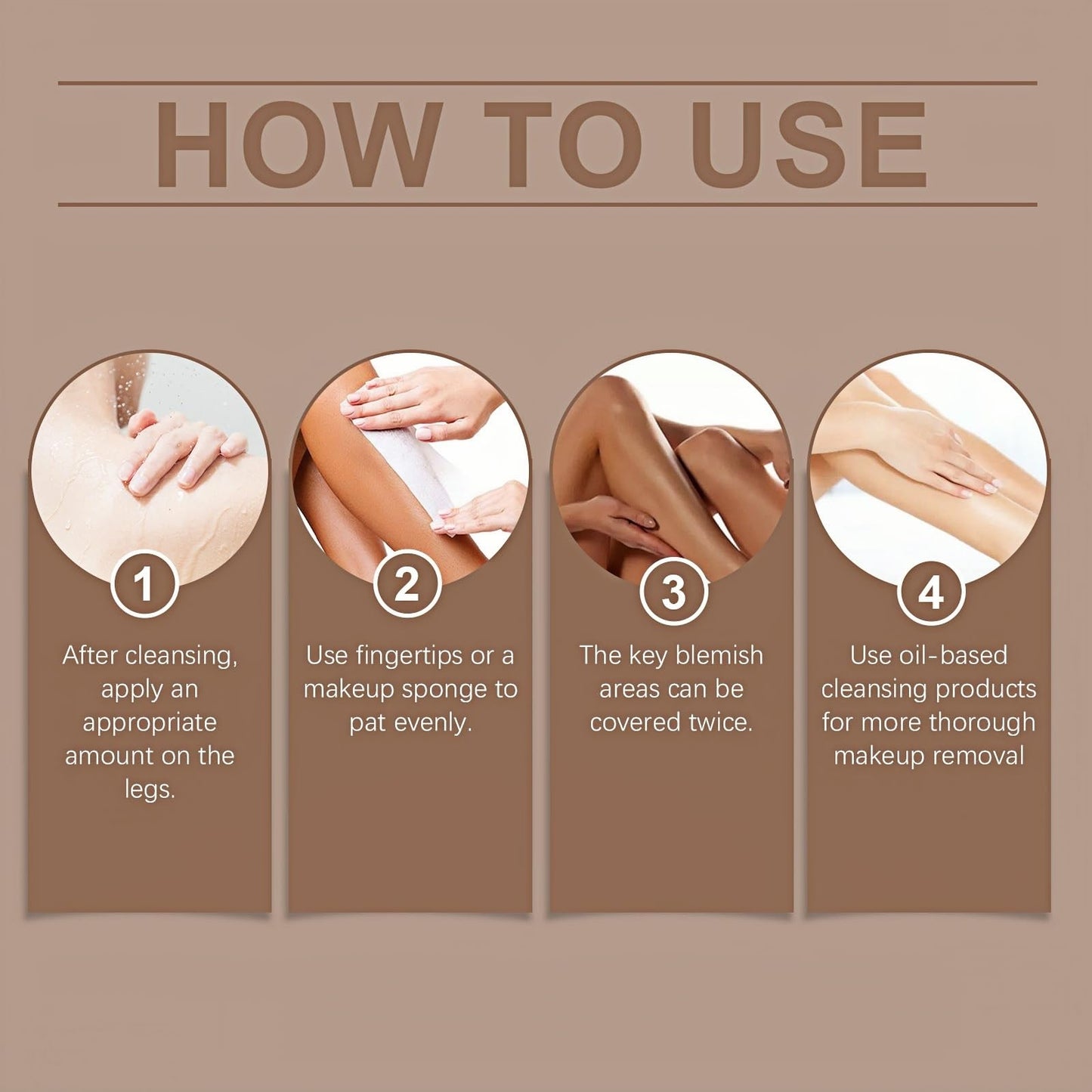 HOW TO USE

1
After cleansing, apply an appropriate amount on the legs.

2
Use fingertips or a makeup sponge to pat evenly.

3
The key blemish areas can be covered twice.

4
Use oil-based cleansing products for more thorough makeup removal