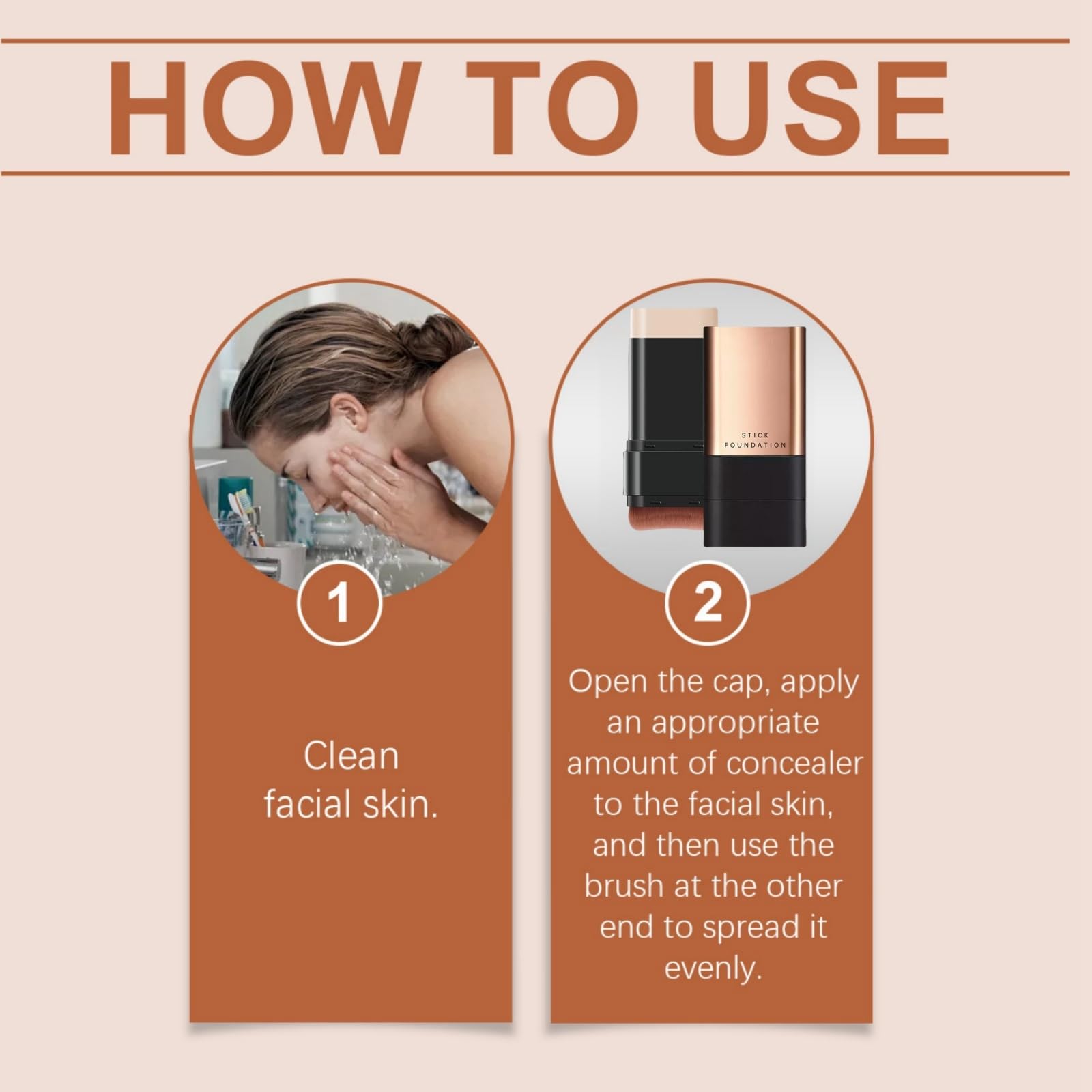 HOW TO USE

1

Clean facial skin.

STICK FOUNDATION

2

Open the cap, apply an appropriate amount of concealer to the facial skin, and then use the brush at the other end to spread it evenly.