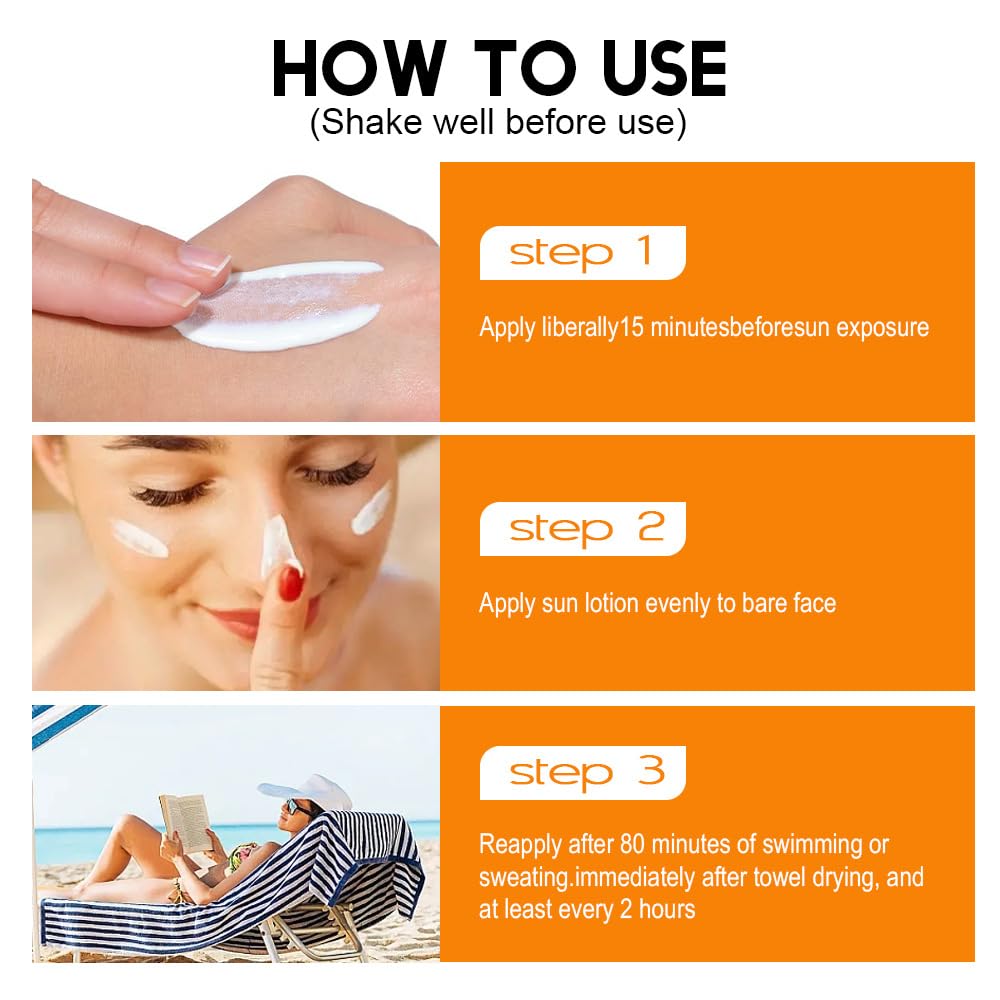 HOW TO USE
(Shake well before use)

step 1

Apply liberally15 minutesbeforesun exposure

step 2

Apply sun lotion evenly to bare face

step 3

Reapply after 80 minutes of swimming or sweating.immediately after towel drying, and at least every 2 hours