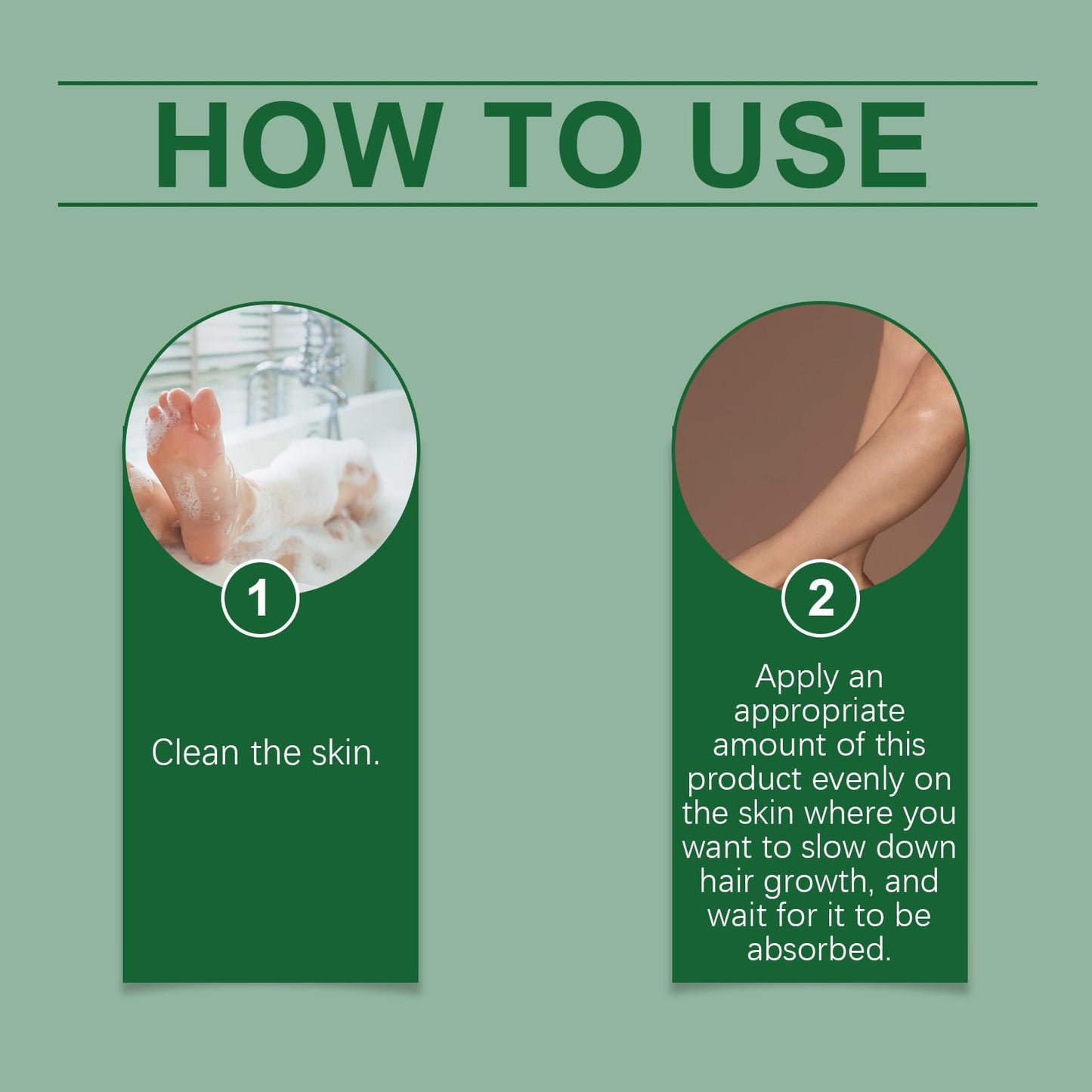 HOW TO USE

1

Clean the skin.

2

Apply an appropriate amount of this product evenly on the skin where you want to slow down hair growth, and wait for it to be absorbed.