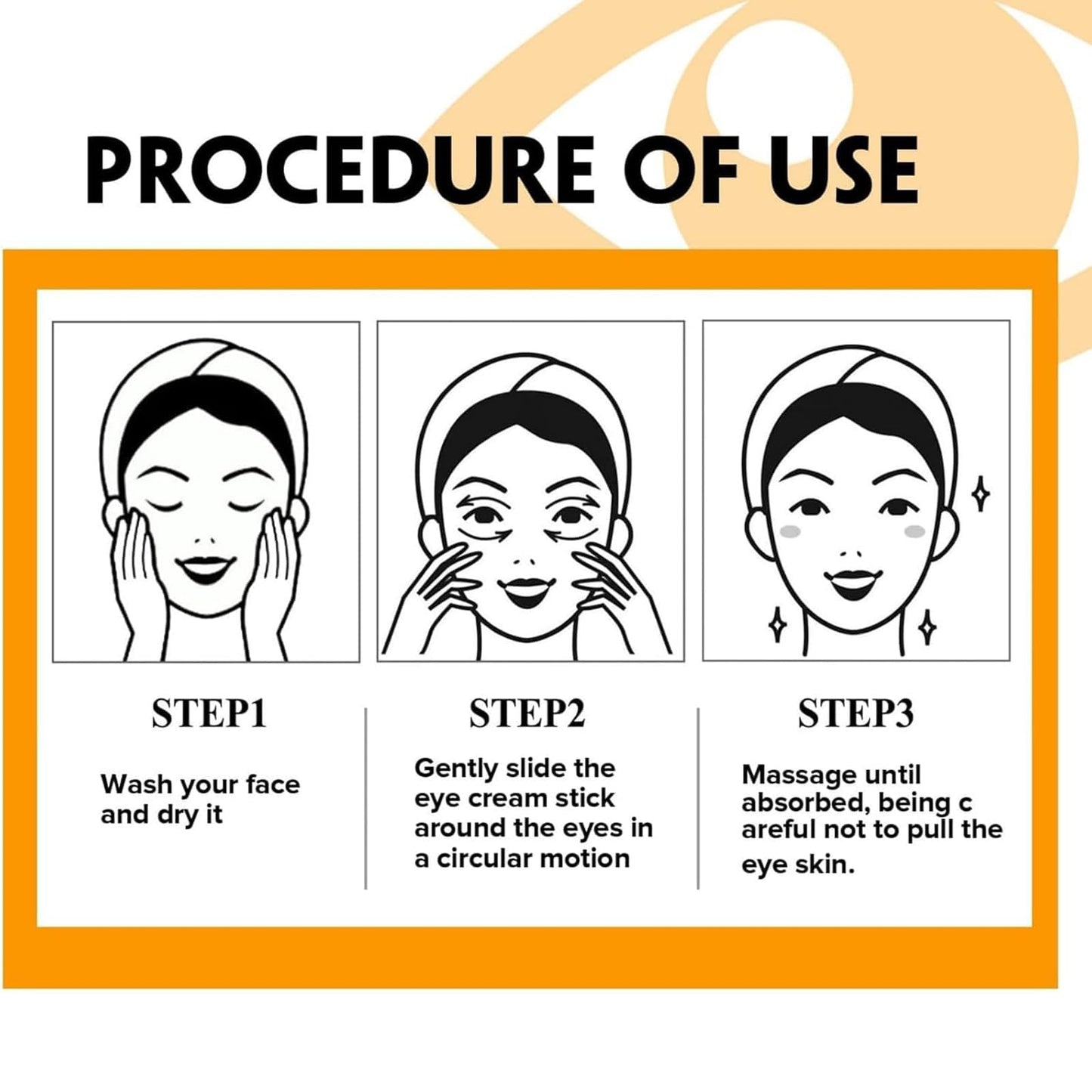 PROCEDURE OF USE

STEP1

Wash your face and dry it

STEP2

Gently slide the eye cream stick around the eyes in a circular motion

STEP3

Massage until absorbed, being c areful not to pull the eye skin.