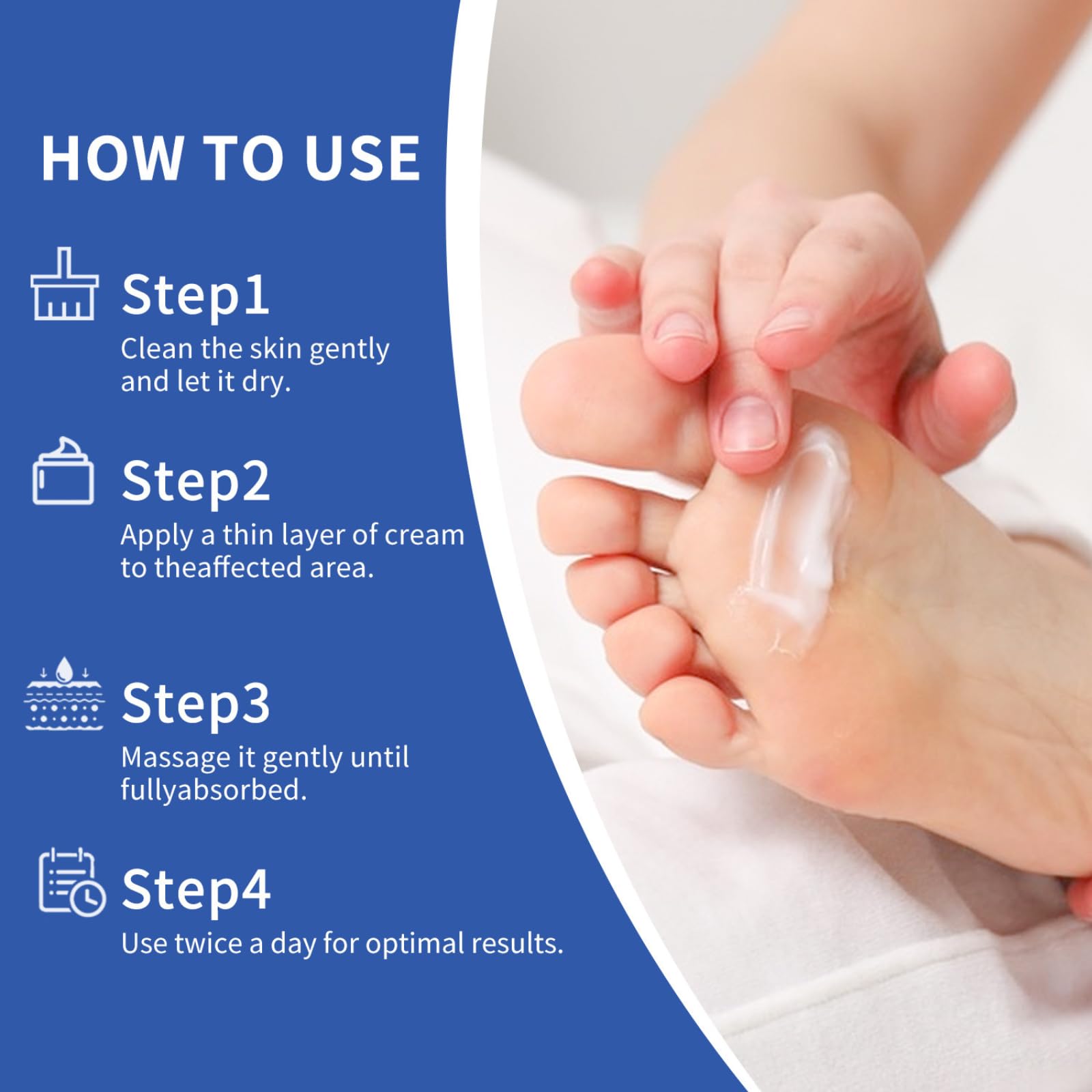 HOW TO USE

Step1
Clean the skin gently and let it dry.

Step2
Apply a thin layer of cream to theaffected area.

Step3
Massage it gently until fullyabsorbed.

Step4
Use twice a day for optimal results.