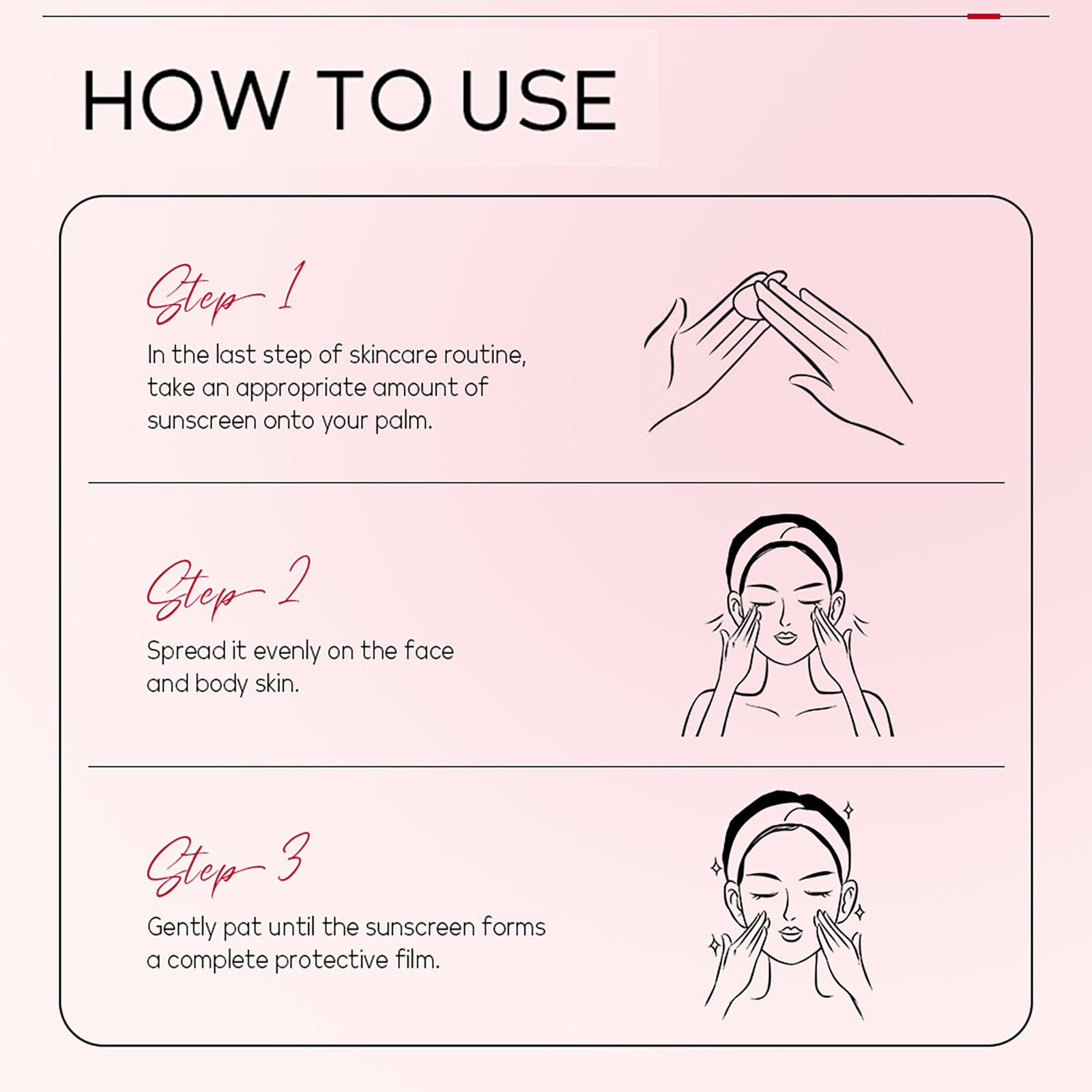 HOW TO USE

Step 1

In the last step of skincare routine, take an appropriate amount of sunscreen onto your palm.

Step 2

Spread it evenly on the face and body skin.

Step 3

Gently pat until the sunscreen forms a complete protective film.