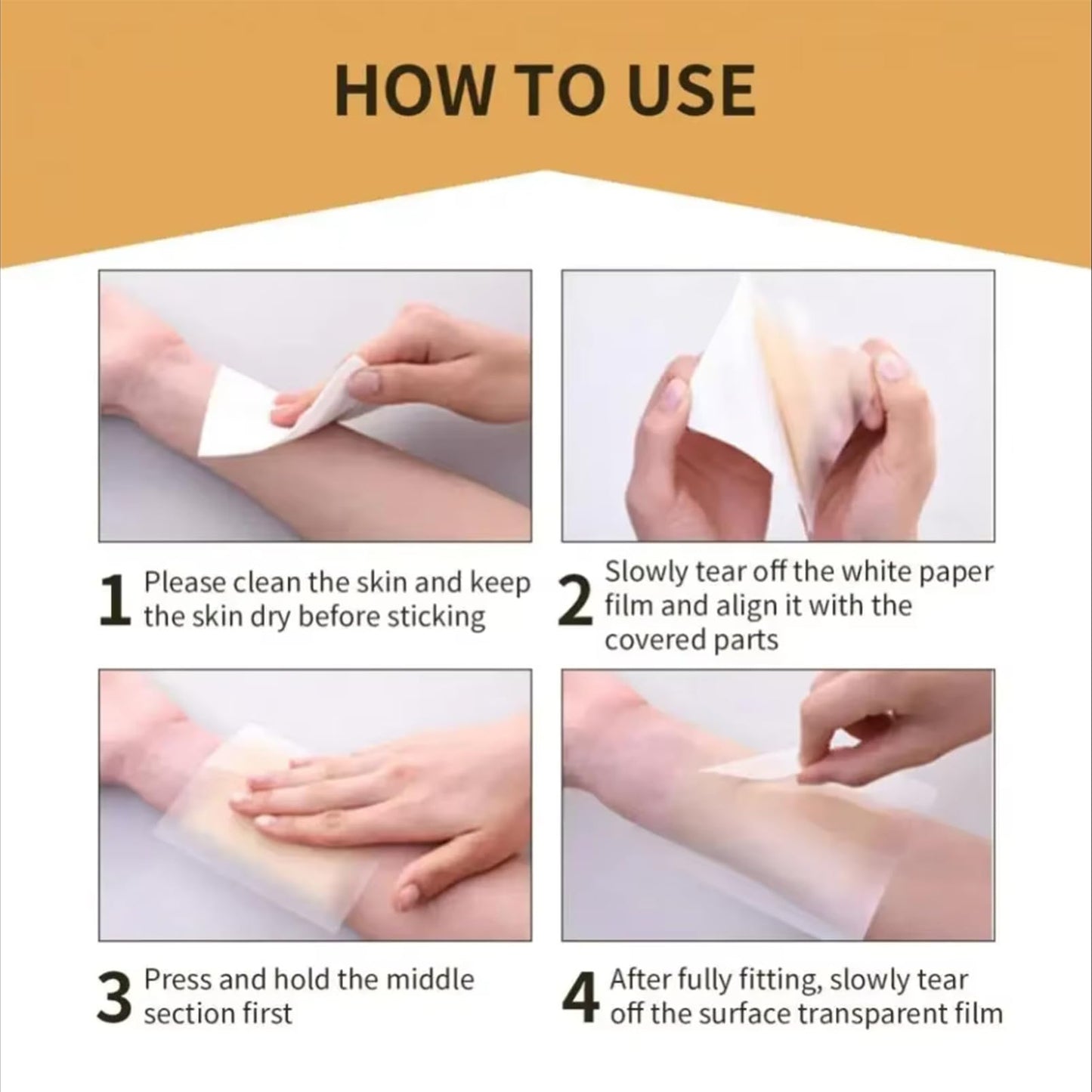 HOW TO USE

1 Please clean the skin and keep the skin dry before sticking

2 Slowly tear off the white paper film and align it with the covered parts

3 Press and hold the middle section first

4 After fully fitting, slowly tear off the surface transparent film