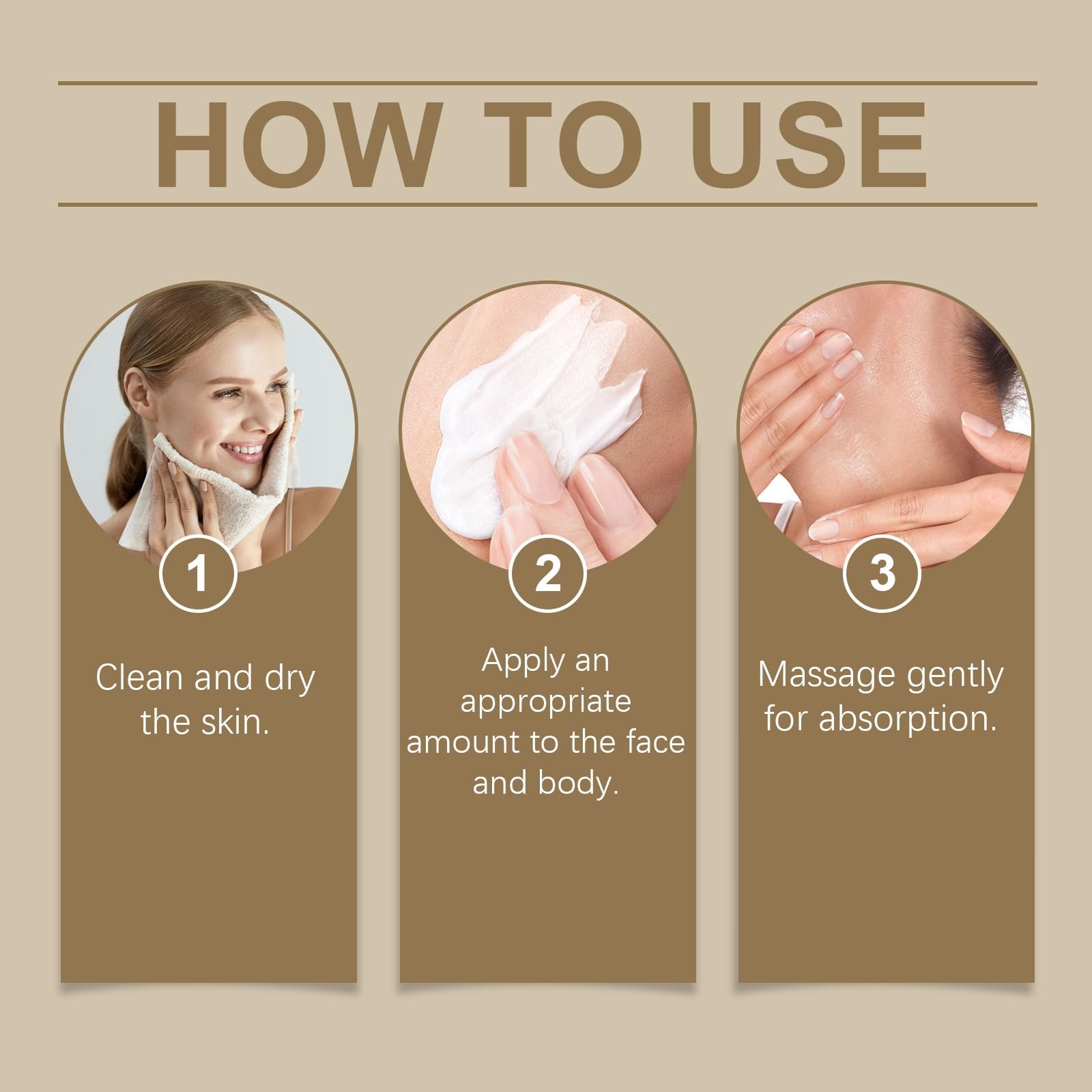 HOW TO USE

1

Clean and dry the skin.

2

Apply an appropriate amount to the face and body.

3

Massage gently for absorption.