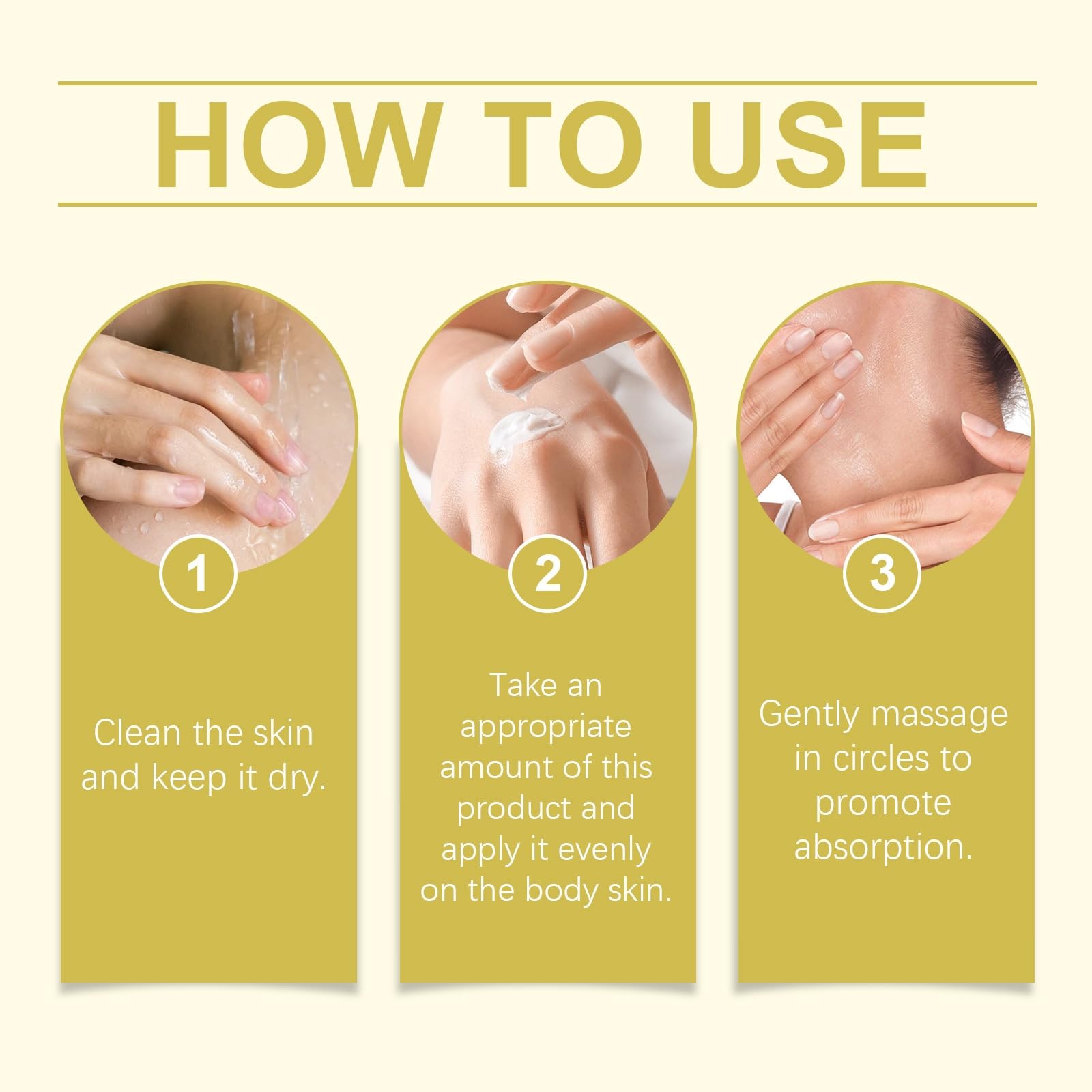 HOW TO USE

1

Clean the skin and keep it dry.

2

Take an appropriate amount of this product and apply it evenly on the body skin.

3

Gently massage in circles to promote absorption.