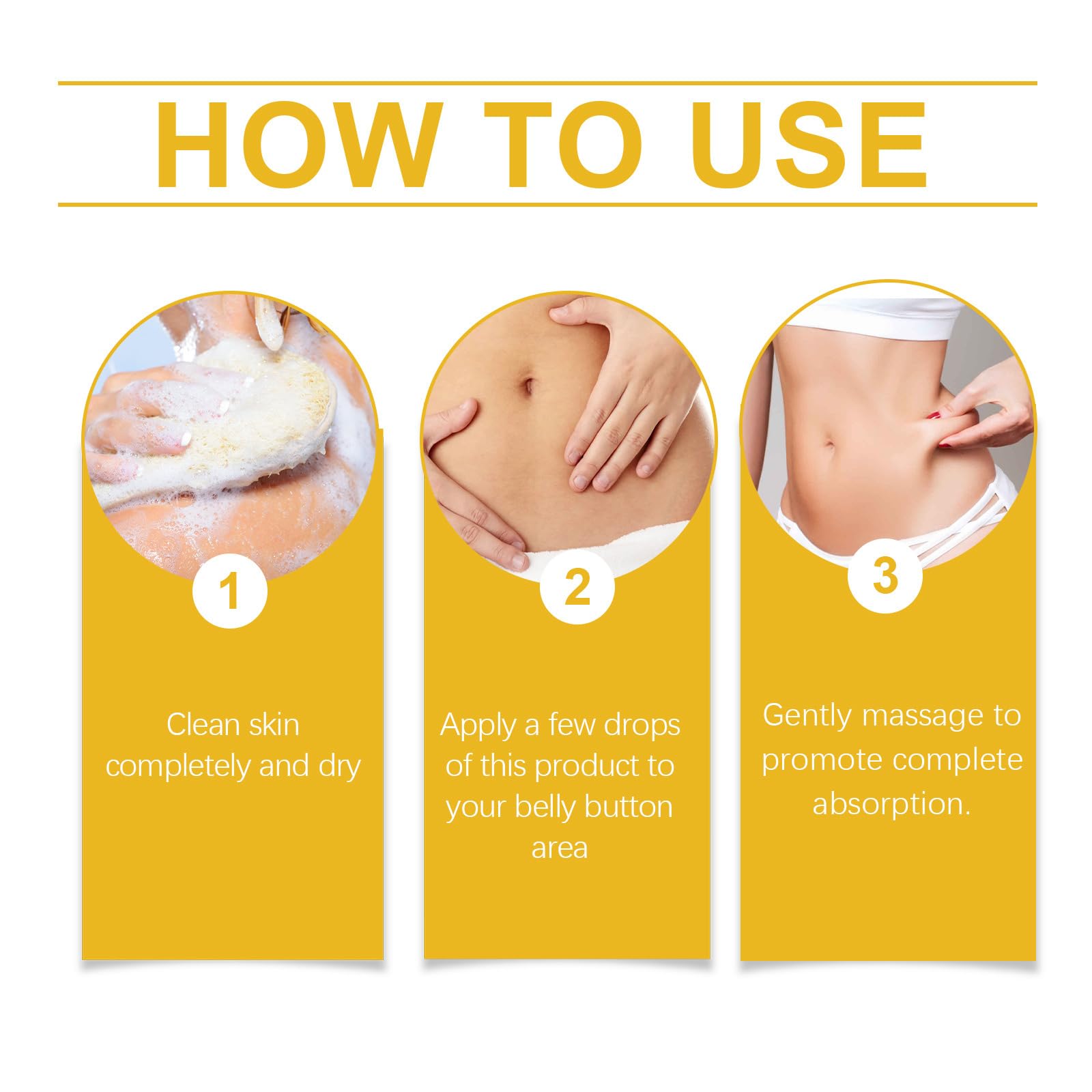 HOW TO USE

1

Clean skin completely and dry

2

Apply a few drops of this product to your belly button area

3

Gently massage to promote complete absorption.