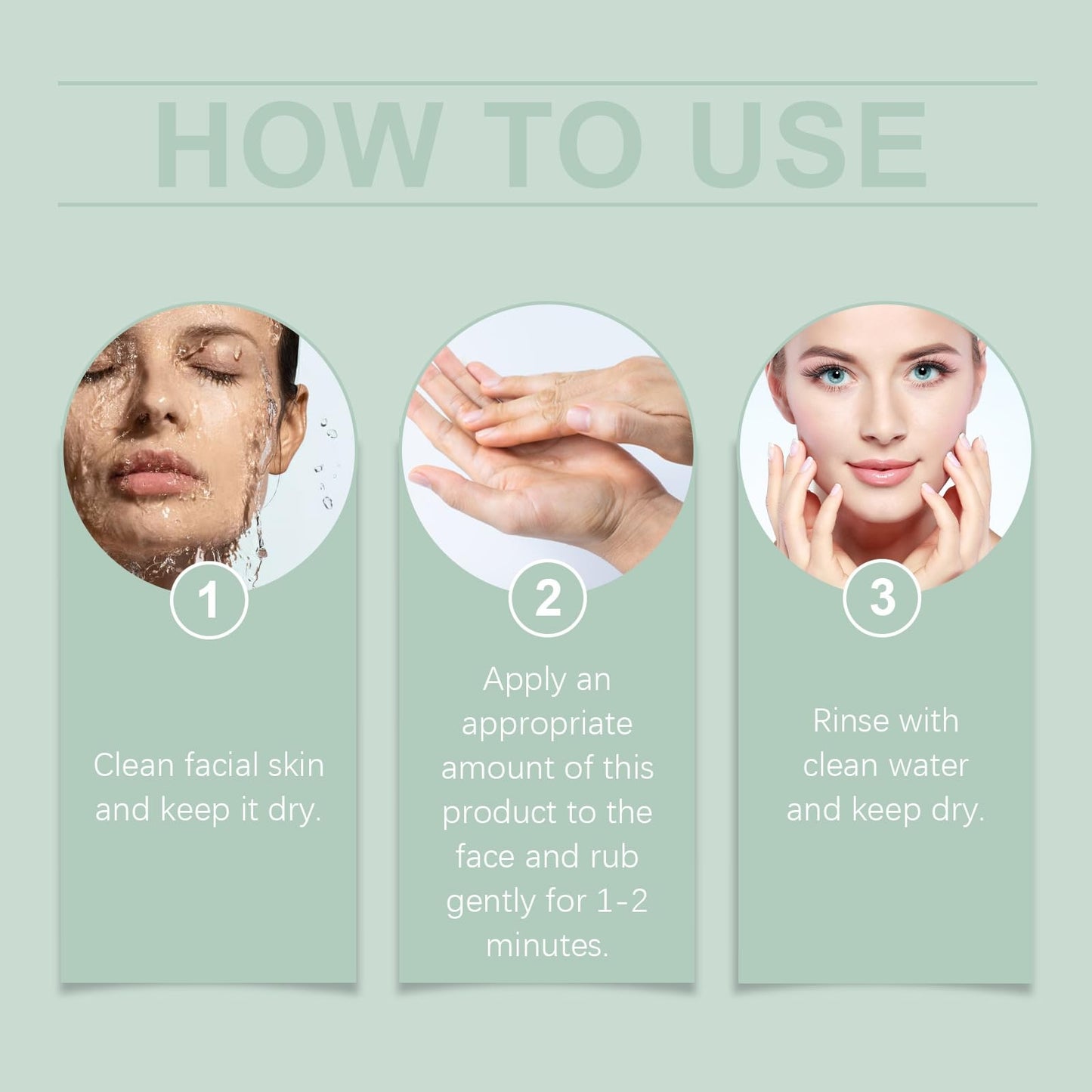 HOW TO USE

1

Clean facial skin and keep it dry.

2

Apply an appropriate amount of this product to the face and rub gently for 1-2 minutes.

3

Rinse with clean water and keep dry.