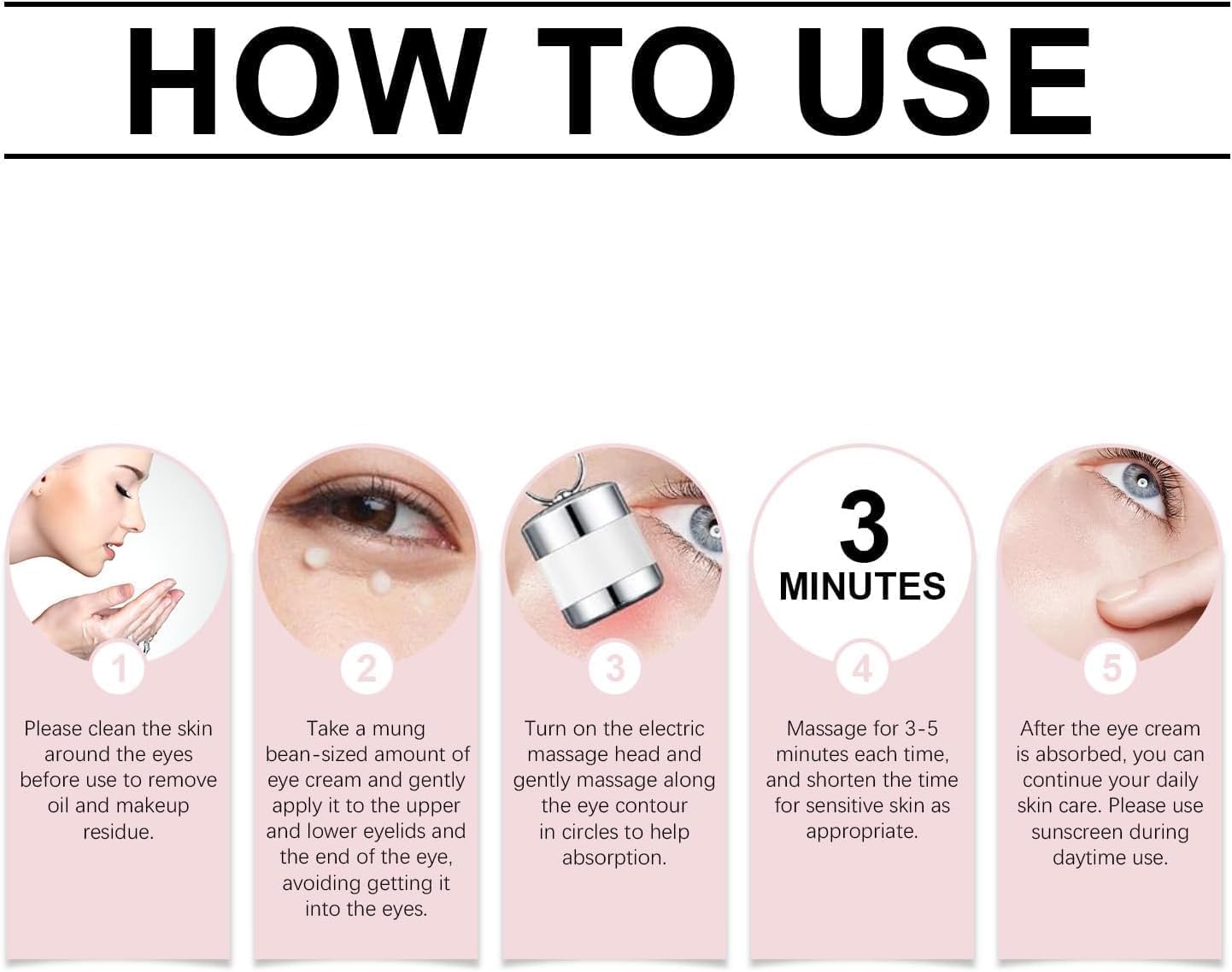 HOW TO USE

1

Please clean the skin around the eyes before use to remove oil and makeup residue.

2

Take a mung bean-sized amount of eye cream and gently apply it to the upper and lower eyelids and the end of the eye, avoiding getting it into the eyes.

3

Turn on the electric massage head and gently massage along the eye contour in circles to help absorption.

3 MINUTES

4

Massage for 3-5 minutes each time, and shorten the time for sensitive skin as appropriate.

5

After the eye cream is absorbed, you can continue your daily skin care. Please use sunscreen during daytime use.