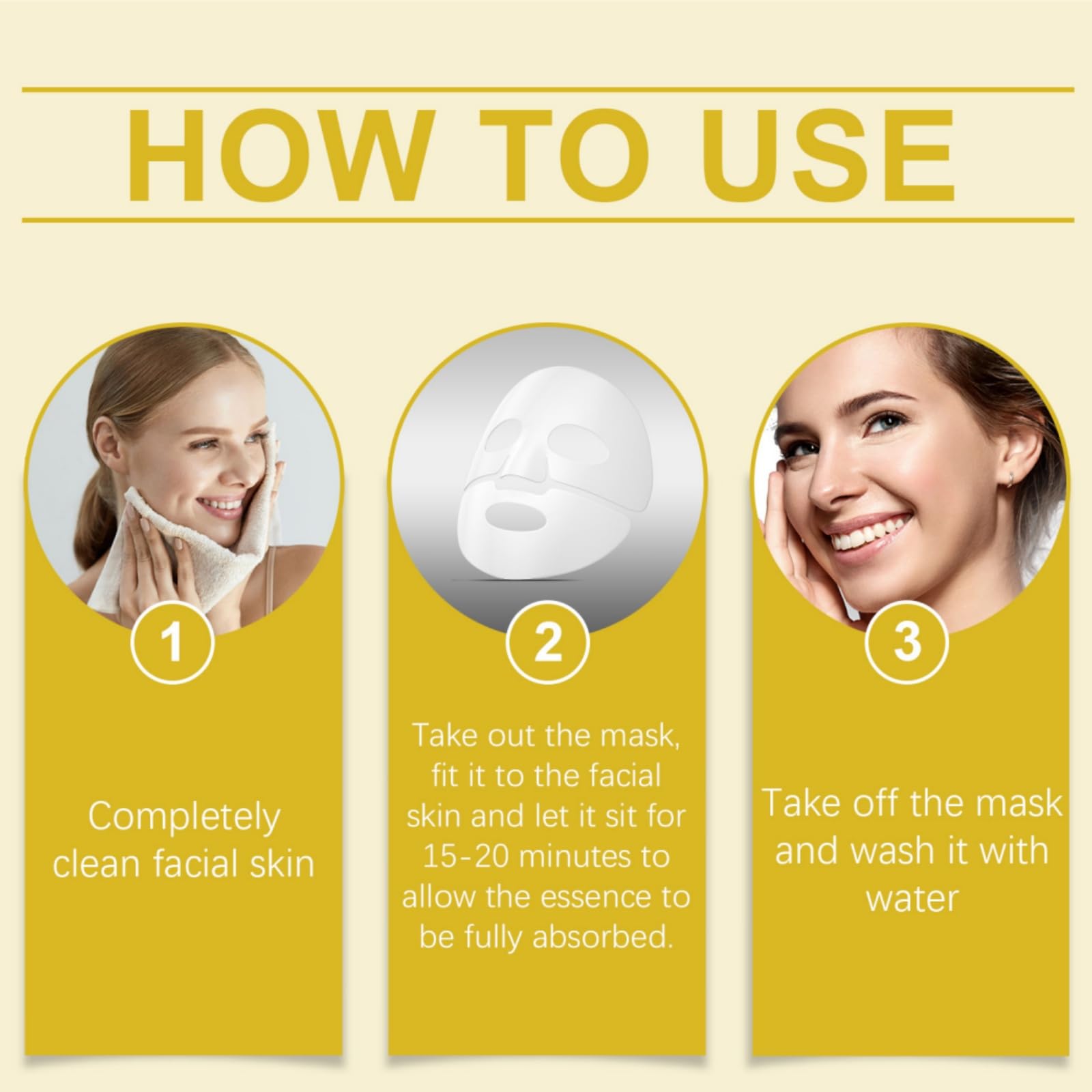 HOW TO USE

1

Completely clean facial skin

2

Take out the mask, fit it to the facial skin and let it sit for 15-20 minutes to allow the essence to be fully absorbed.

3

Take off the mask and wash it with water