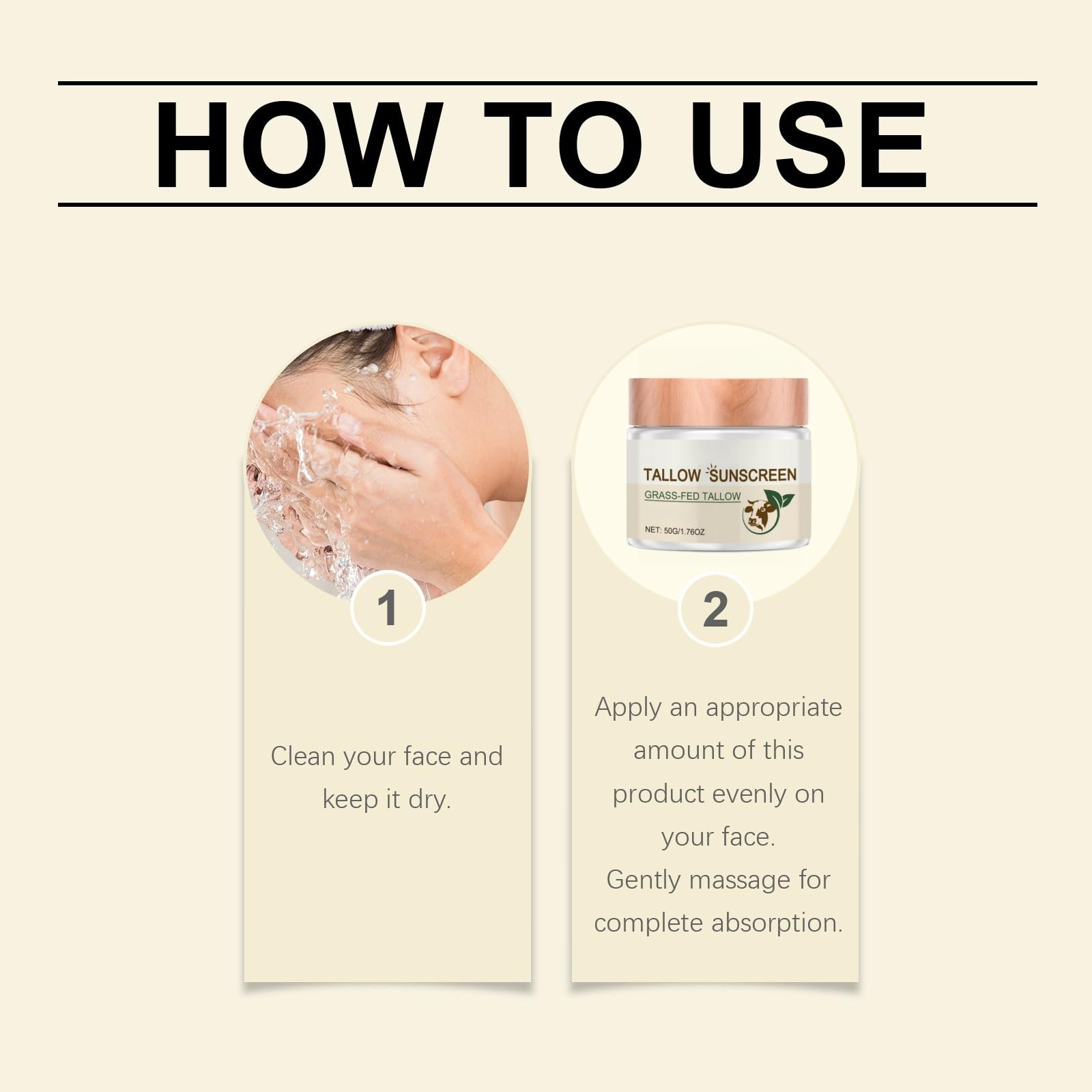 HOW TO USE

1

Clean your face and keep it dry.

TALLOW SUNSCREEN
GRASS-FED TALLOW
NET: 50G/1.76OZ

2

Apply an appropriate amount of this product evenly on your face.
Gently massage for complete absorption.