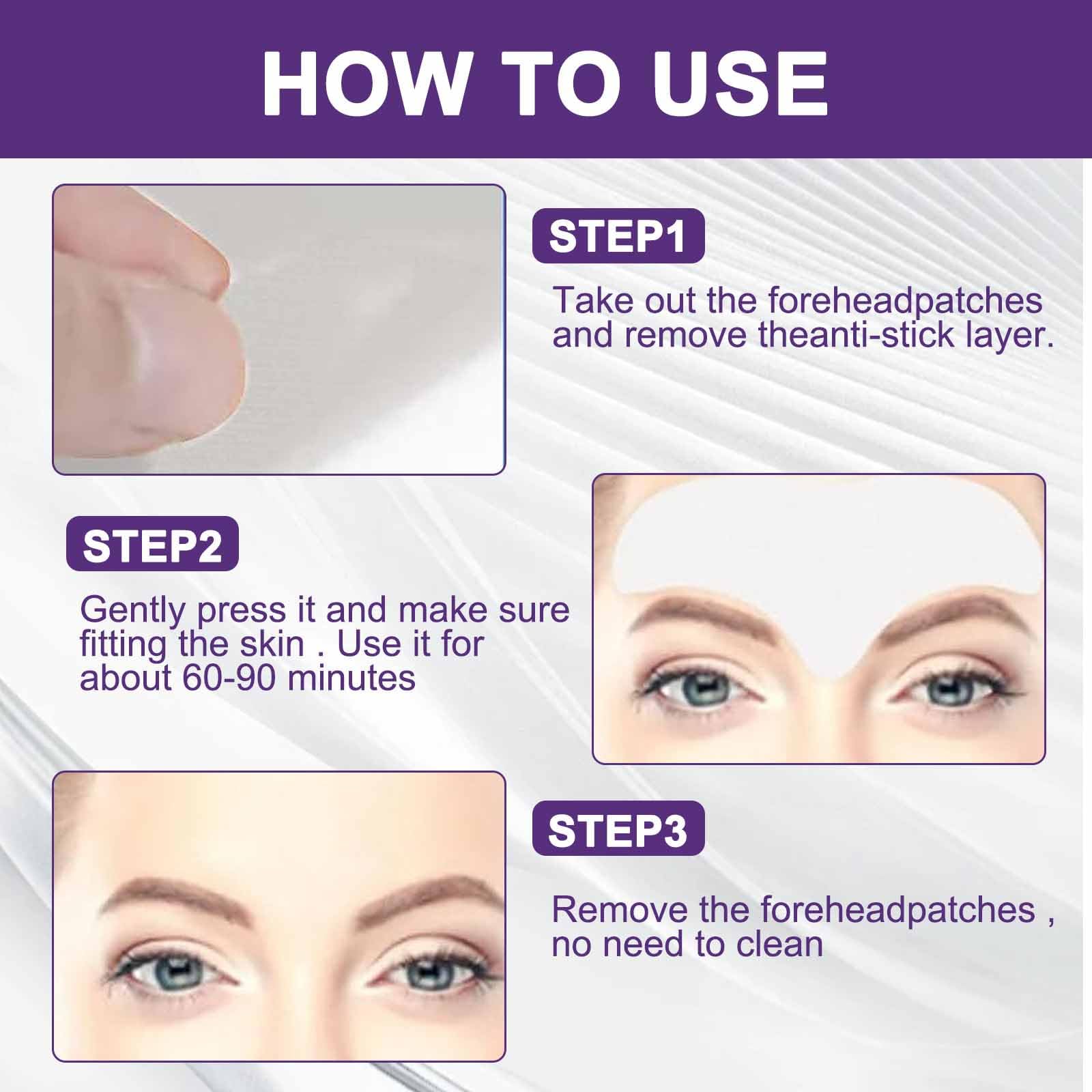 HOW TO USE

STEP1

Take out the foreheadpatches and remove theanti-stick layer.

STEP2

Gently press it and make sure fitting the skin . Use it for about 60-90 minutes

STEP3

Remove the foreheadpatches , no need to clean