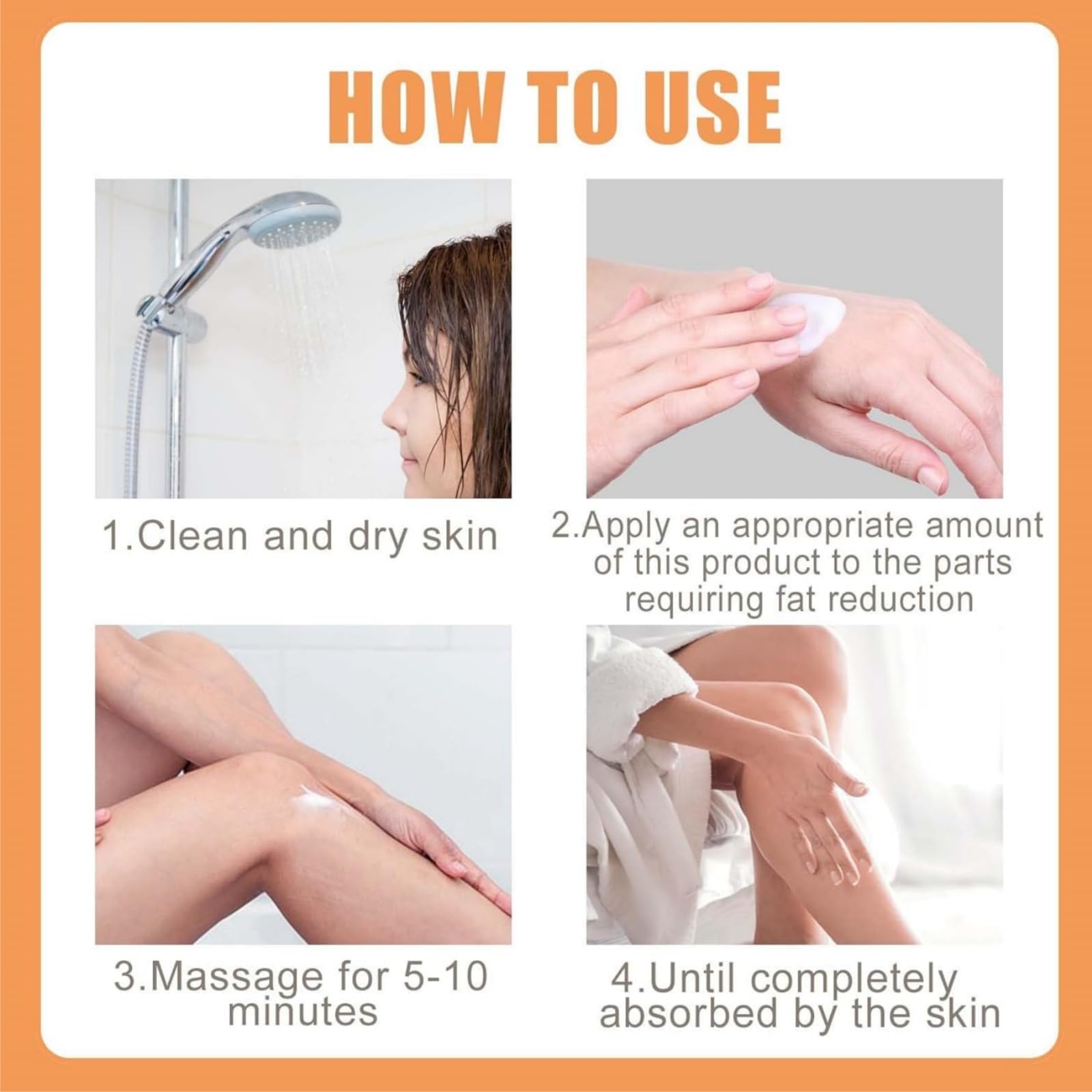 HOW TO USE

1.Clean and dry skin

2.Apply an appropriate amount of this product to the parts requiring fat reduction

3.Massage for 5-10 minutes

4.Until completely absorbed by the skin