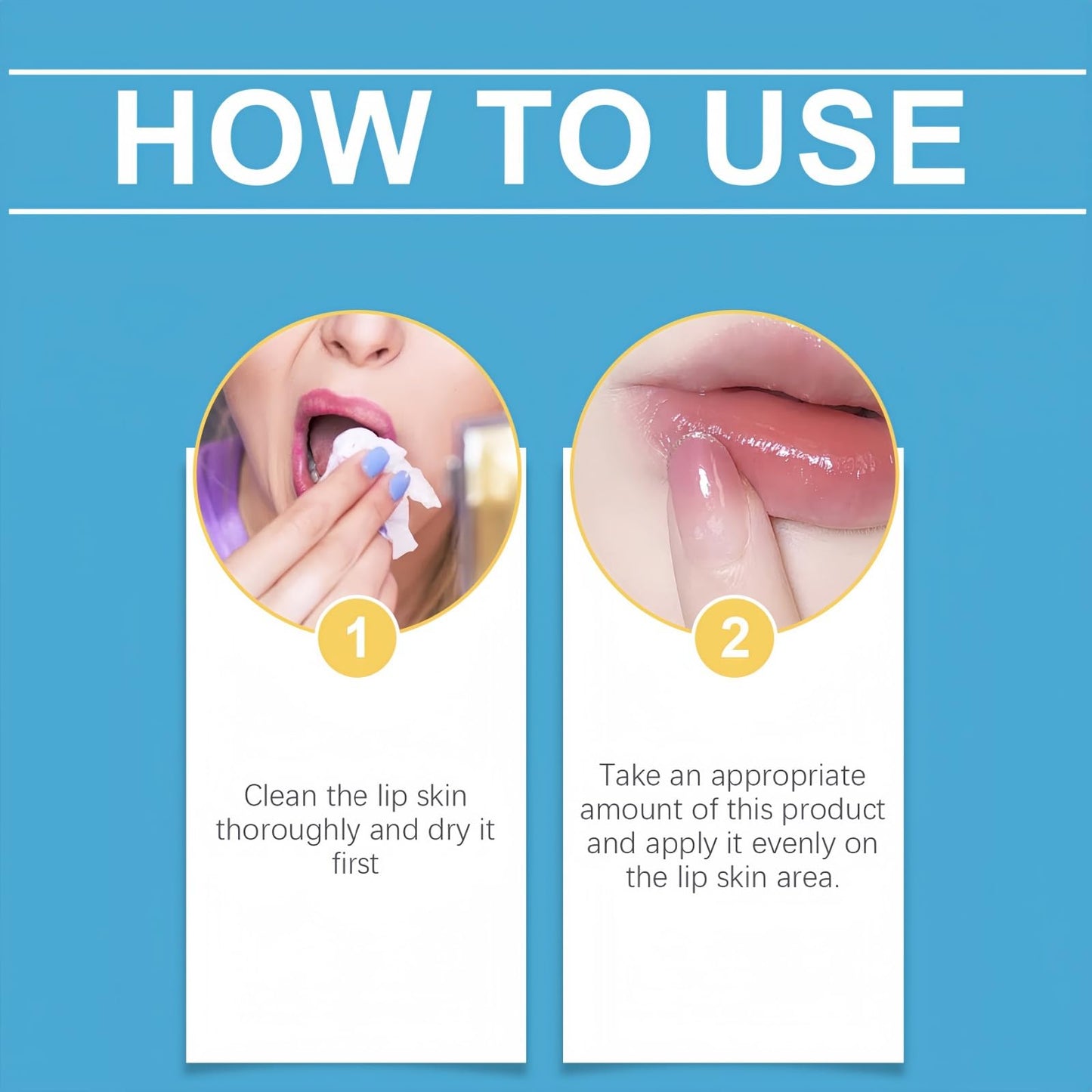 HOW TO USE

1

Clean the lip skin thoroughly and dry it first

2

Take an appropriate amount of this product and apply it evenly on the lip skin area.