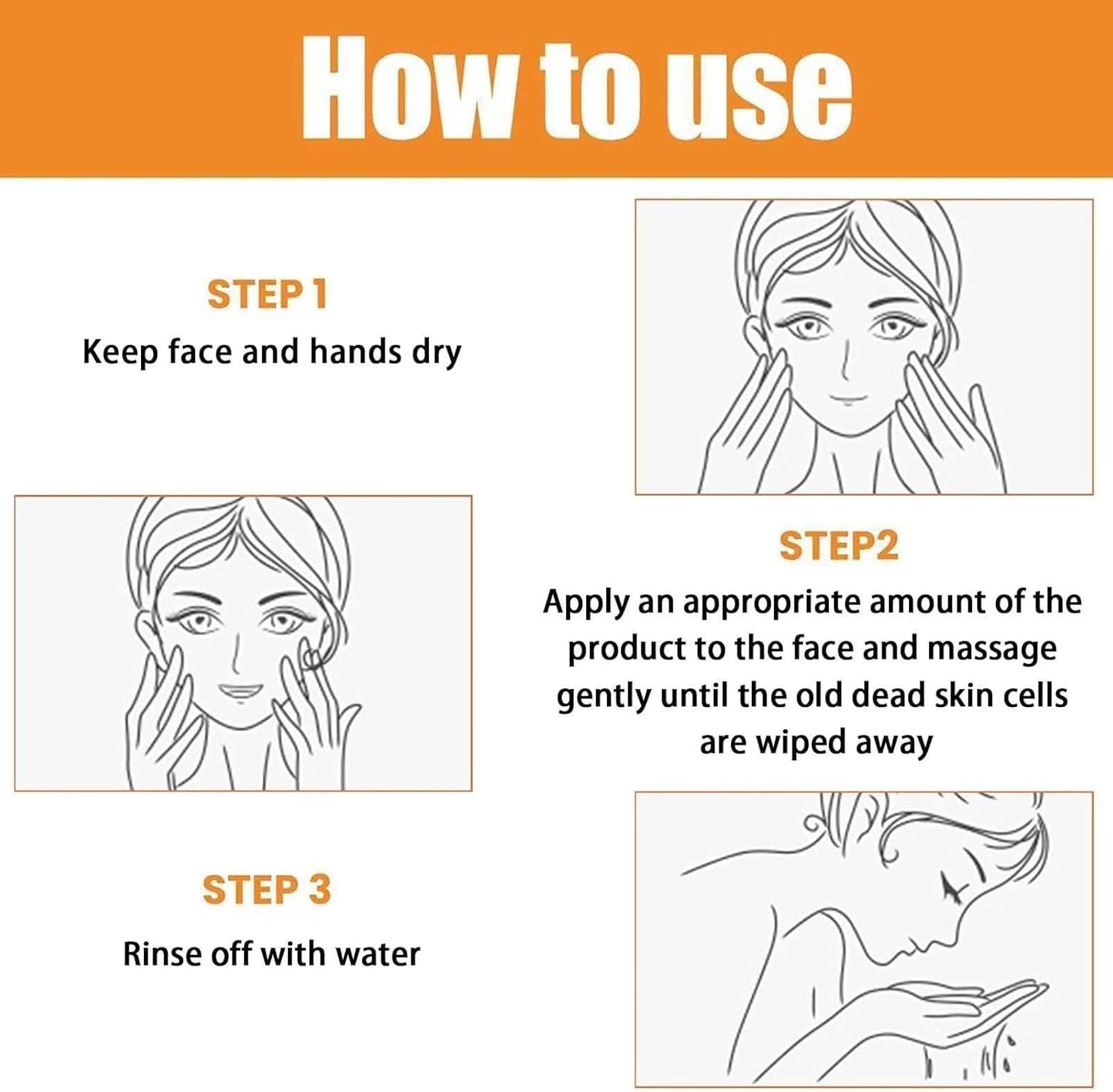 How to use

STEP 1
Keep face and hands dry

STEP2
Apply an appropriate amount of the product to the face and massage gently until the old dead skin cells are wiped away

STEP 3
Rinse off with water